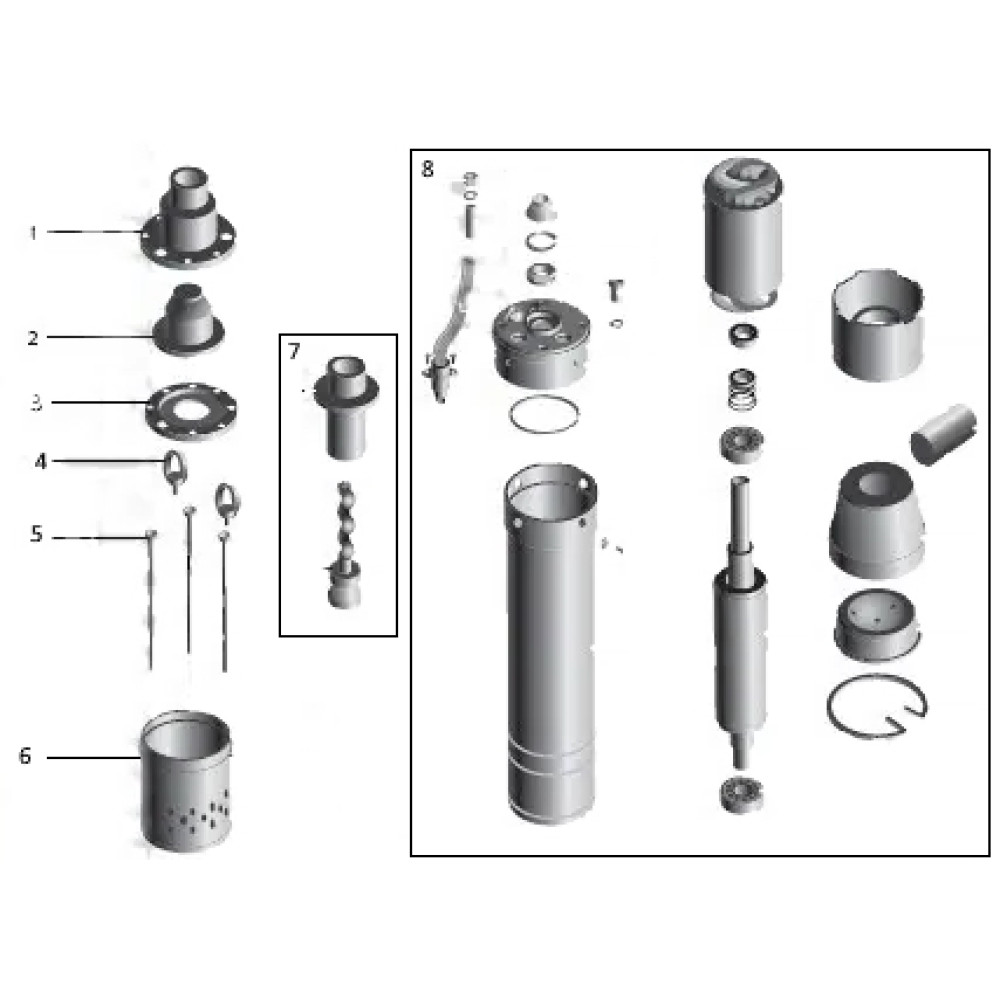 1
2
3
4
5
6
7
8