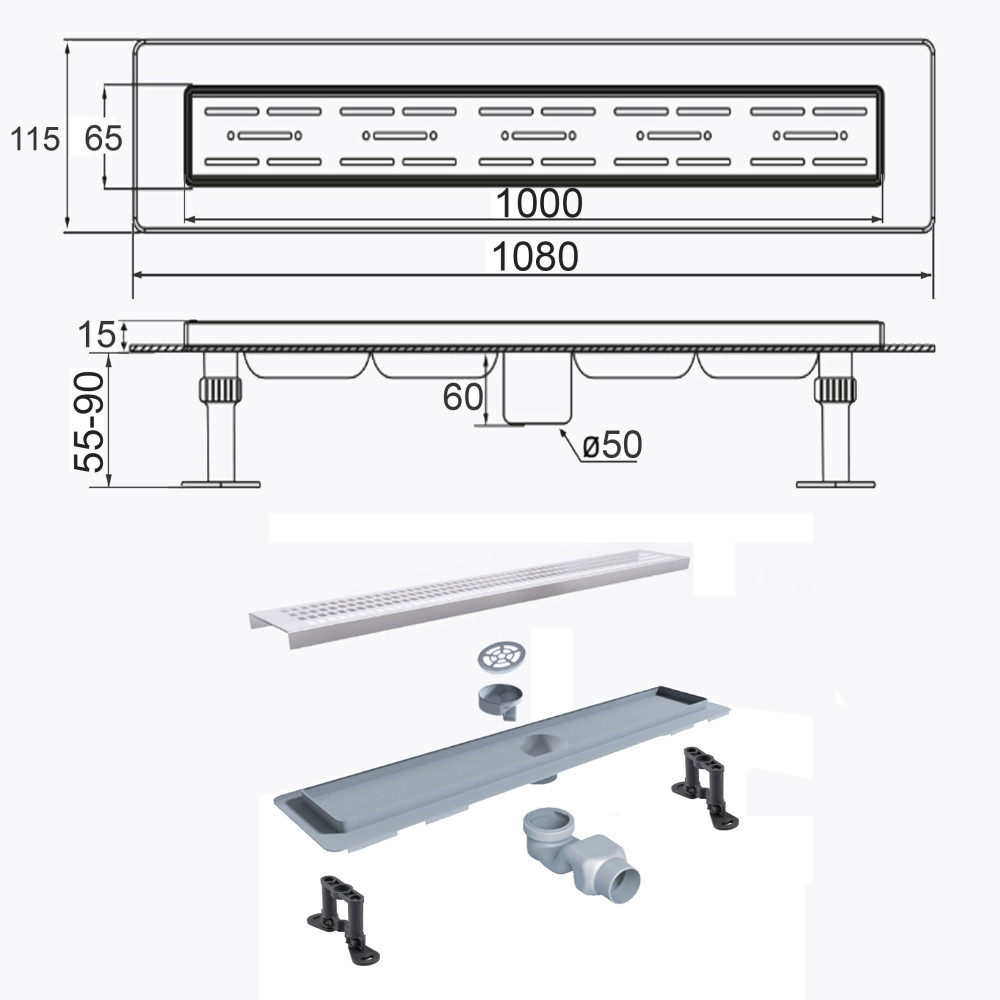 115
65
1000
1080
15
55-90
60
ø50