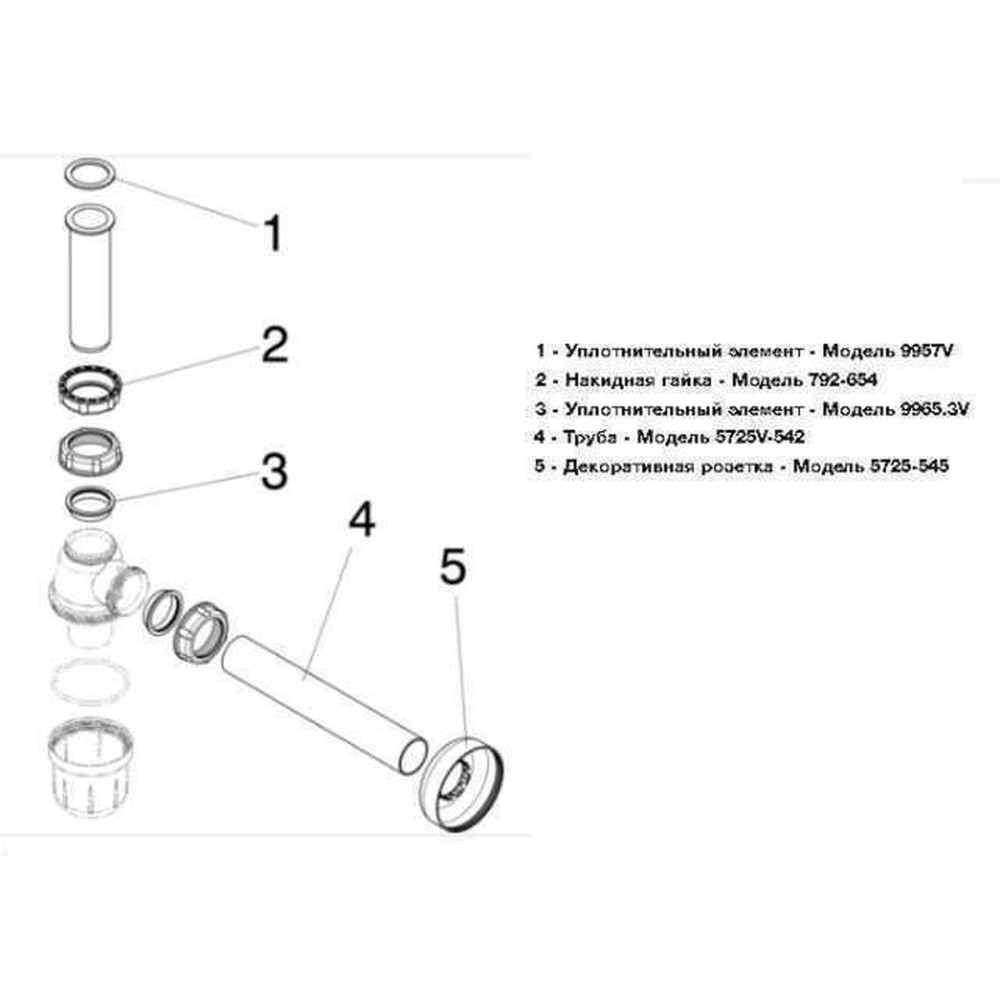 1

2

3

4

5

1 - Уплотнительный элемент - Модель 9957V
2 - Накидная гайка - Модель 792-654
3 - Уплотнительный элемент - Модель 9965.3V
4 - Труба - Модель 5725V-542
5 - Декоративная розетка - Модель 5725-545