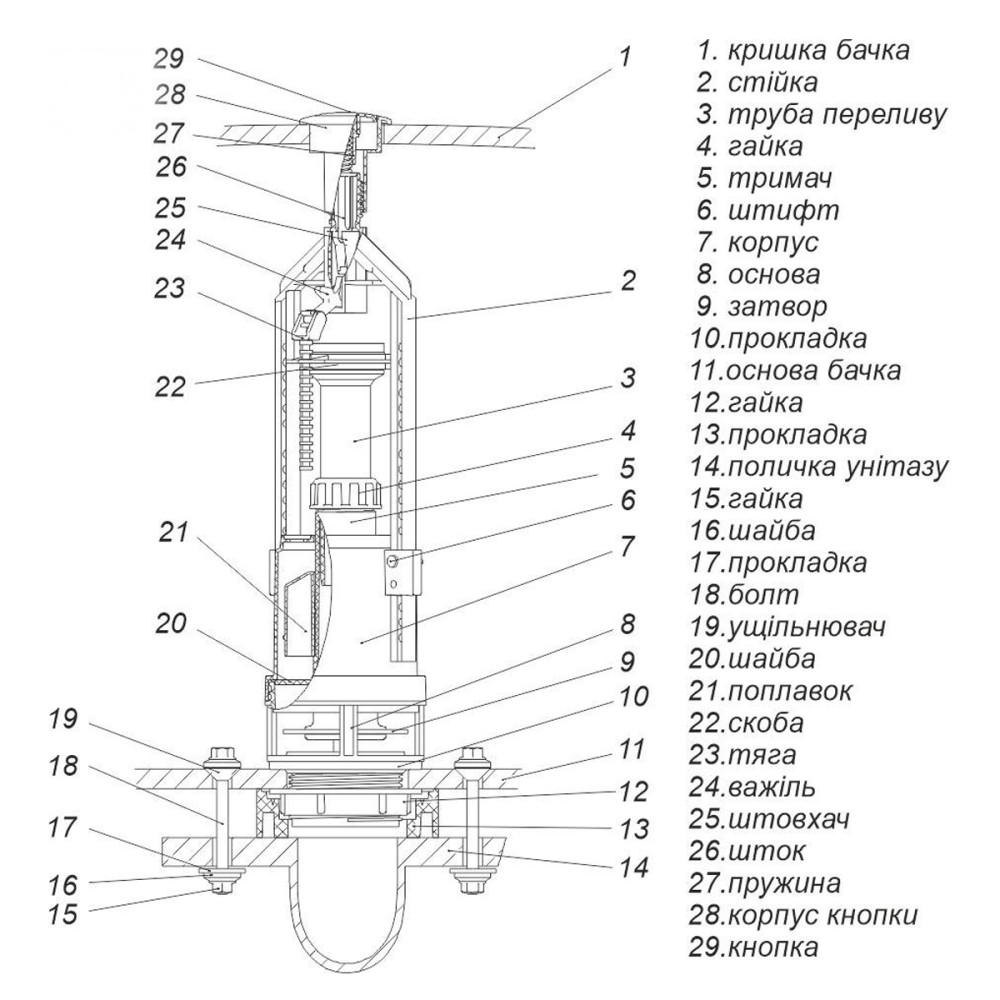 29
28
27
26
25
24
23
22
21
20
19
18
17
16
15
1
2
3
4
5
6
7
8
9
10
11
12
13
14

1. кришка бачка
2. стійка
3. труба переливу
4. гайка
5. тримач
6. штифт
7. корпус
8. основа
9. затвор
10.прокладка
11.основа бачка
12.гайка
13.прокладка
14.поличка унітазу
15.гайка
16.шайба
17.прокладка
18.болт
19.ущільнювач
20.шайба
21.поплавок
22.скоба
23.тяга
24.важіль
25.штовхач
26.шток
27.пружина
28.корпус кнопки
29.кнопка