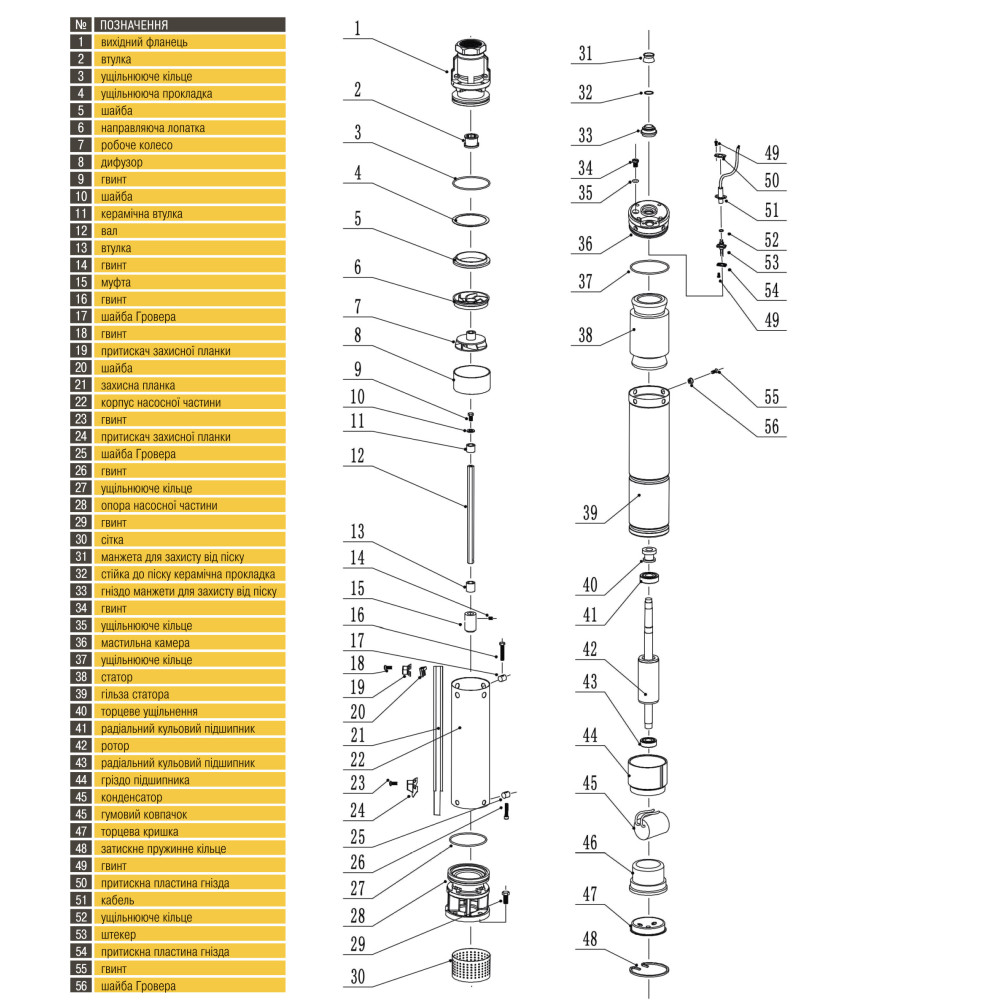 | № | ПОЗНАЧЕННЯ |
|---|---|
| 1 | вихідний фланець |
| 2 | втулка |
| 3 | ущільнююче кільце |
| 4 | ущільнююча прокладка |
| 5 | шайба |
| 6 | направляюча лопатка |
| 7 | робоче колесо |
| 8 | дифузор |
| 9 | гвинт |
| 10 | шайба |
| 11 | керамічна втулка |
| 12 | вал |
| 13 | втулка |
| 14 | гвинт |
| 15 | муфта |
| 16 | гвинт |
| 17 | шайба Гровера |
| 18 | гвинт |
| 19 | притискач захисної планки |
| 20 | шайба |
| 21 | захисна планка |
| 22 | корпус насосної частини |
| 23 | гвинт |
| 24 | притискач захисної планки |
| 25 | шайба Гровера |
| 26 | гвинт |
| 27 | ущільнююче кільце |
| 28 | опора насосної частини |
| 29 | гвинт |
| 30 | сітка |
| 31 | манжета для захисту від піску |
| 32 | стійка до піску керамічна прокладка |
| 33 | гніздо манжети для захисту від піску |
| 34 | гвинт |
| 35 | ущільнююче кільце |
| 36 | мастильна камера |
| 37 | ущільнююче кільце |
| 38 | статор |
| 39 | гільза статора |
| 40 | торцеве ущільнення |
| 41 | радіальний кульовий підшипник |
| 42 | ротор |
| 43 | радіальний кульовий підшипник |
| 44 | гніздо підшипника |
| 45 | конденсатор |
| 46 | гумовий ковпачок |
| 47 | торцева кришка |
| 48 | затискне пружинне кільце |
| 49 | гвинт |
| 50 | притискна пластина гнізда |
| 51 | кабель |
| 52 | ущільнююче кільце |
| 53 | штекер |
| 54 | притискна пластина гнізда |
| 55 | гвинт |
| 56 | шайба Гровера |

1 2 3 4 5 6 7 8 9 10 11 12 13 14 15 16 17 18 19 20 21 22 23 24 25 26 27 28 29 30 31 32 33 34 35 36 37 38 39 40 41 42 43 44 45 46 47 48 49 50 51 52 53 54 49 55 56