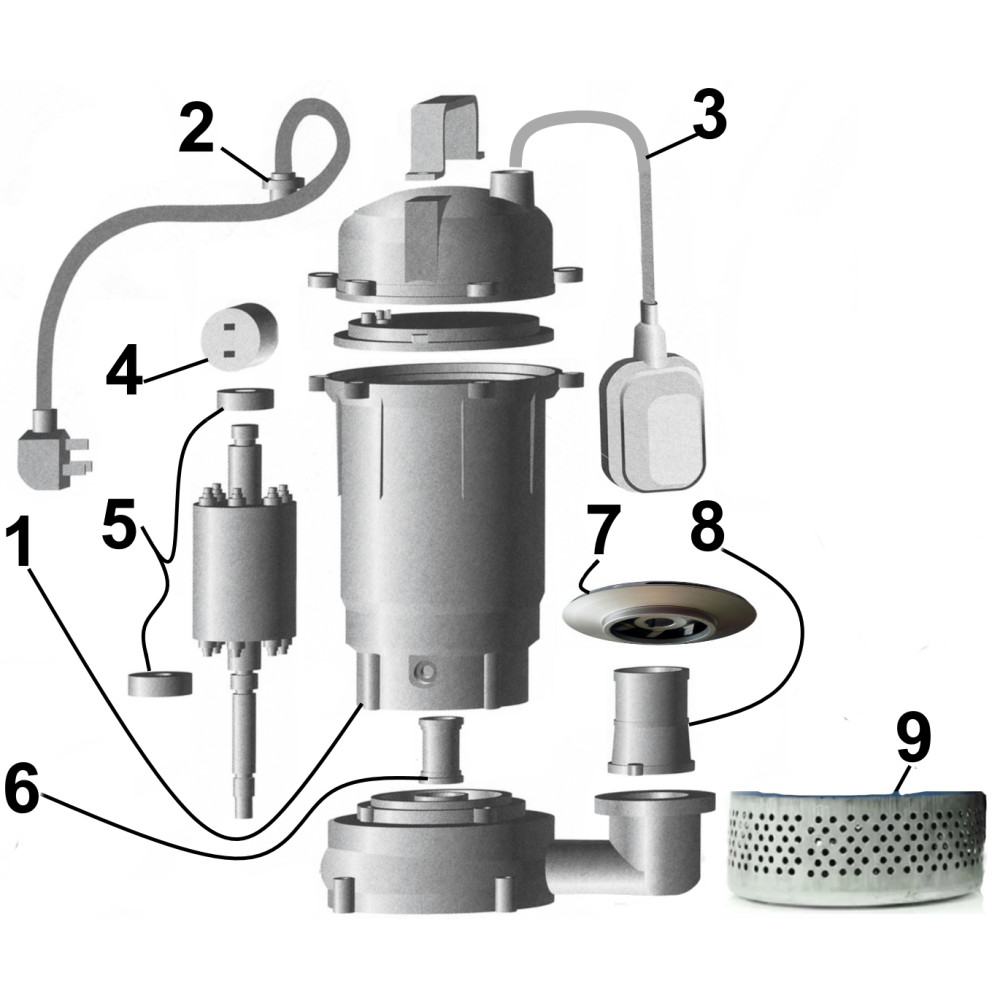 2
3
4
5
1
7
8
6
9