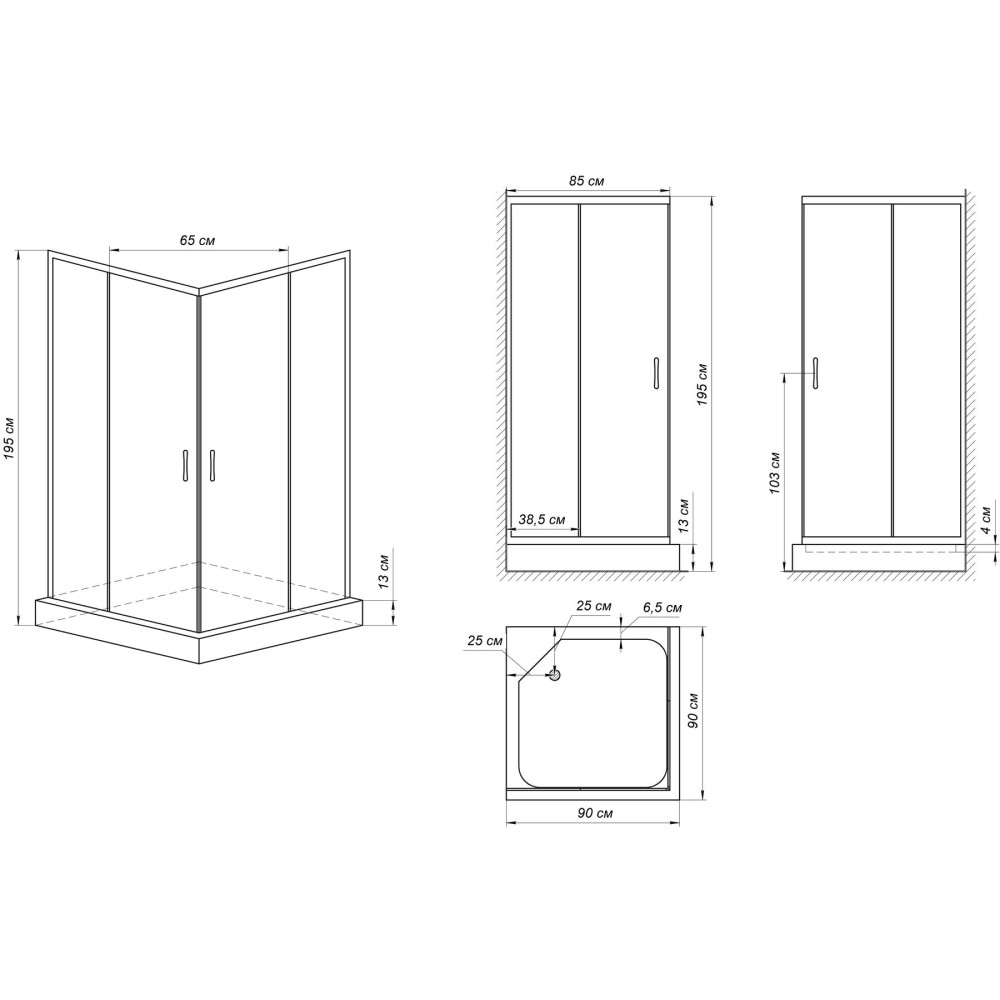 65 см
195 см
13 см
85 см
195 см
38,5 см
13 см
103 см
4 см
25 см
6,5 см
25 см
90 см
90 см