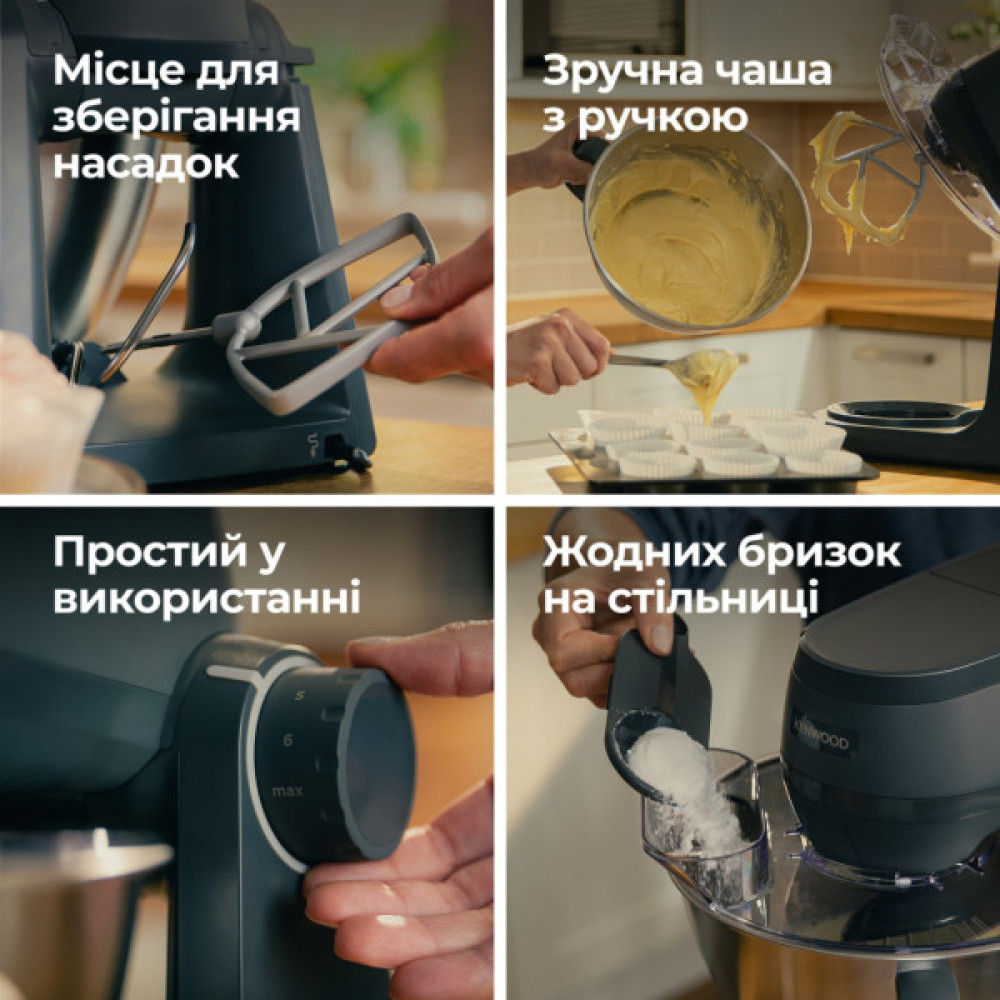 Місце для зберігання насадок

Зручна чаша з ручкою

Простий у використанні

5
6
max

Жодних бризок на стільниці

KENWOOD