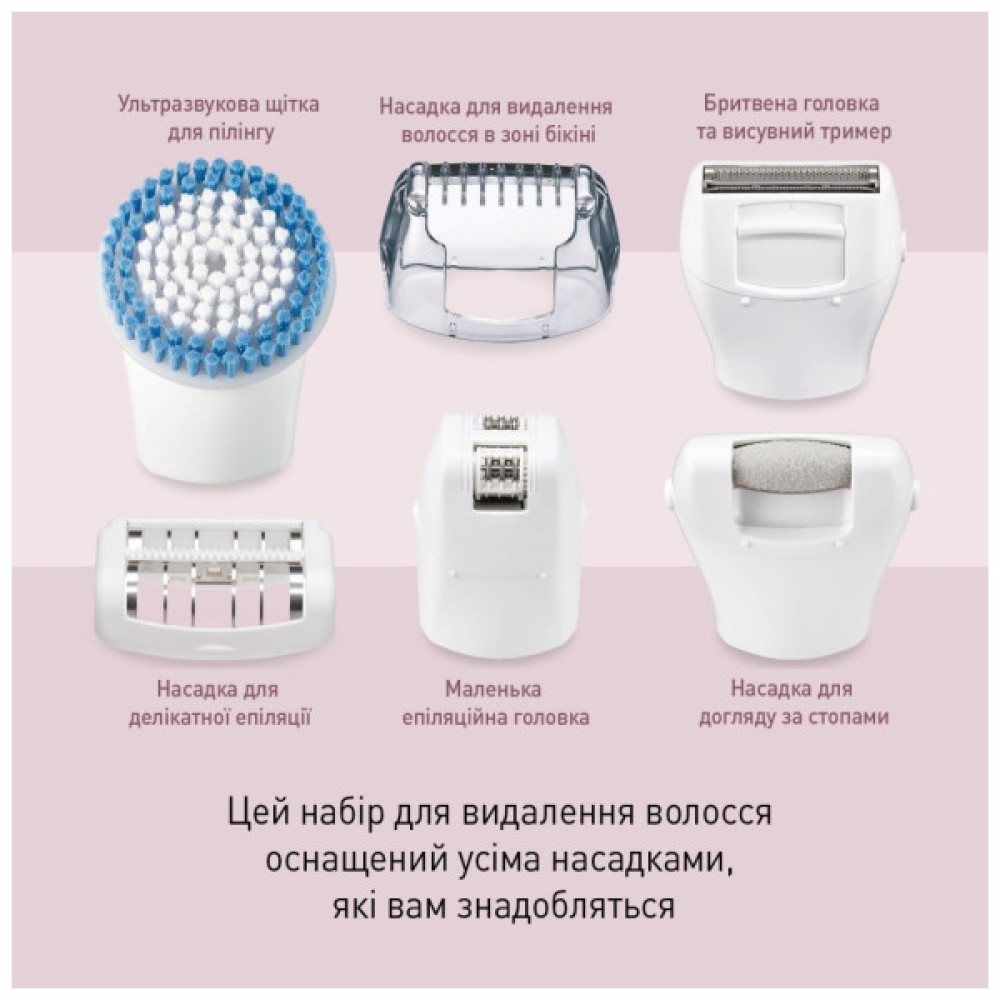 Ультразвукова щітка для пілінгу

Насадка для видалення волосся в зоні бікіні

Бритвена головка та висувний тример

Насадка для делікатної епіляції

Маленька епіляційна головка

Насадка для догляду за стопами

Цей набір для видалення волосся оснащений усіма насадками, які вам знадобляться