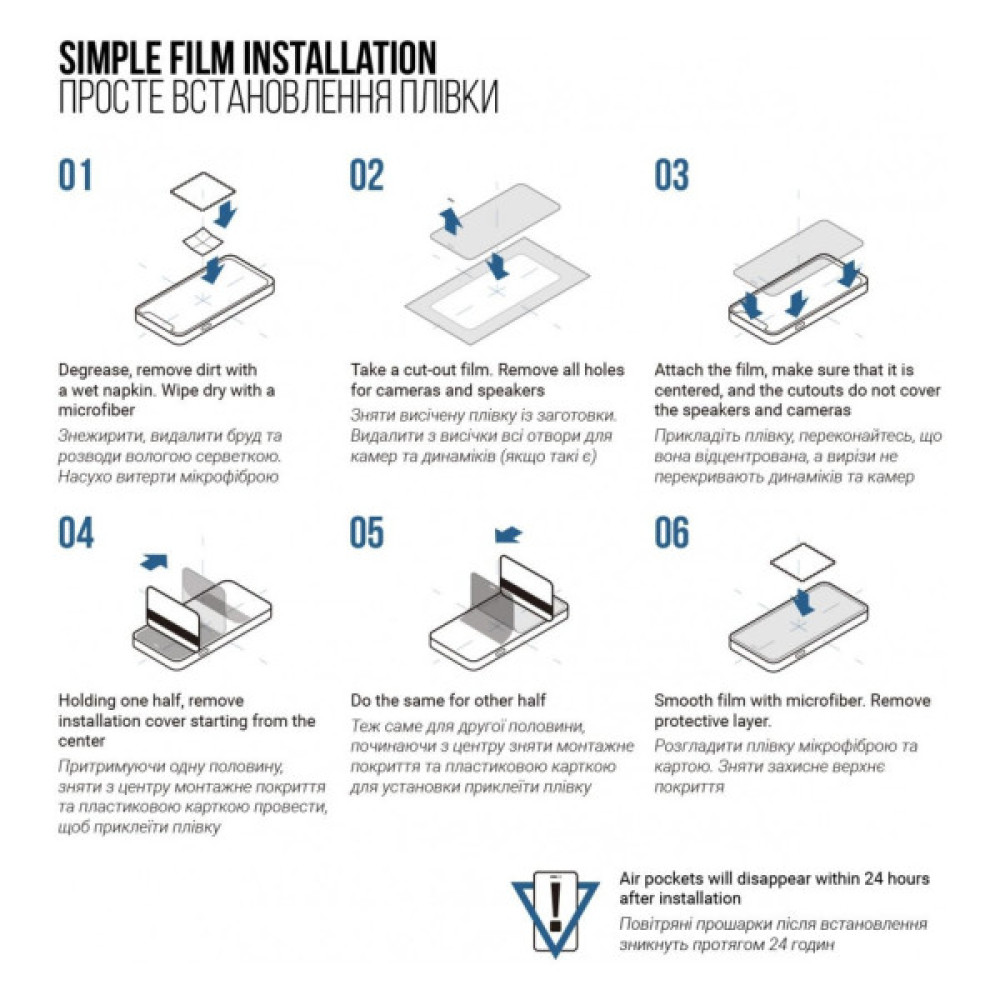 SIMPLE FILM INSTALLATION
ПРОСТЕ ВСТАНОВЛЕННЯ ПЛІВКИ

01

Degrease, remove dirt with a wet napkin. Wipe dry with a microfiber

Знежирити, видалити бруд та розводи вологою серветкою. Насухо витерти мікрофіброю

02

Take a cut-out film. Remove all holes for cameras and speakers

Зняти висічену плівку із заготовки. Видалити з висічки всі отвори для камер та динаміків (якщо такі є)

03

Attach the film, make sure that it is centered, and the cutouts do not cover the speakers and cameras

Прикладіть плівку, переконайтесь, що вона відцентрована, а вирізи не перекривають динаміків та камер

04

Holding one half, remove installation cover starting from the center

Притримуючи одну половину, зняти з центру монтажне покриття та пластиковою карткою провести, щоб приклеїти плівку

05

Do the same for other half

Теж саме для другої половини, починаючи з центру зняти монтажне покриття та пластиковою карткою для установки приклеїти плівку

06

Smooth film with microfiber. Remove protective layer.

Розгладити плівку мікрофіброю та картою. Зняти захисне верхнє покриття

Air pockets will disappear within 24 hours after installation

Повітряні прошарки після встановлення зникнуть протягом 24 годин