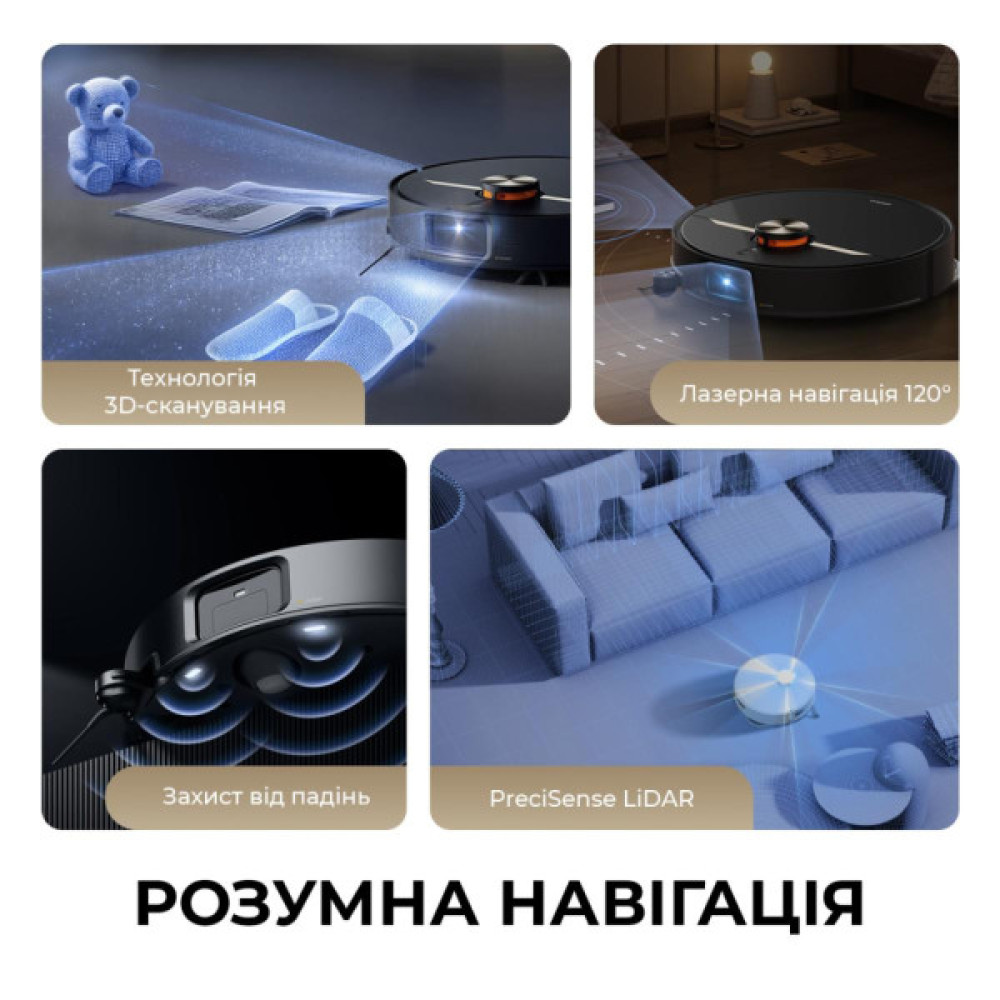 Технологія 3D-сканування

Лазерна навігація 120°

Захист від падінь

PreciSense LiDAR

РОЗУМНА НАВІГАЦІЯ