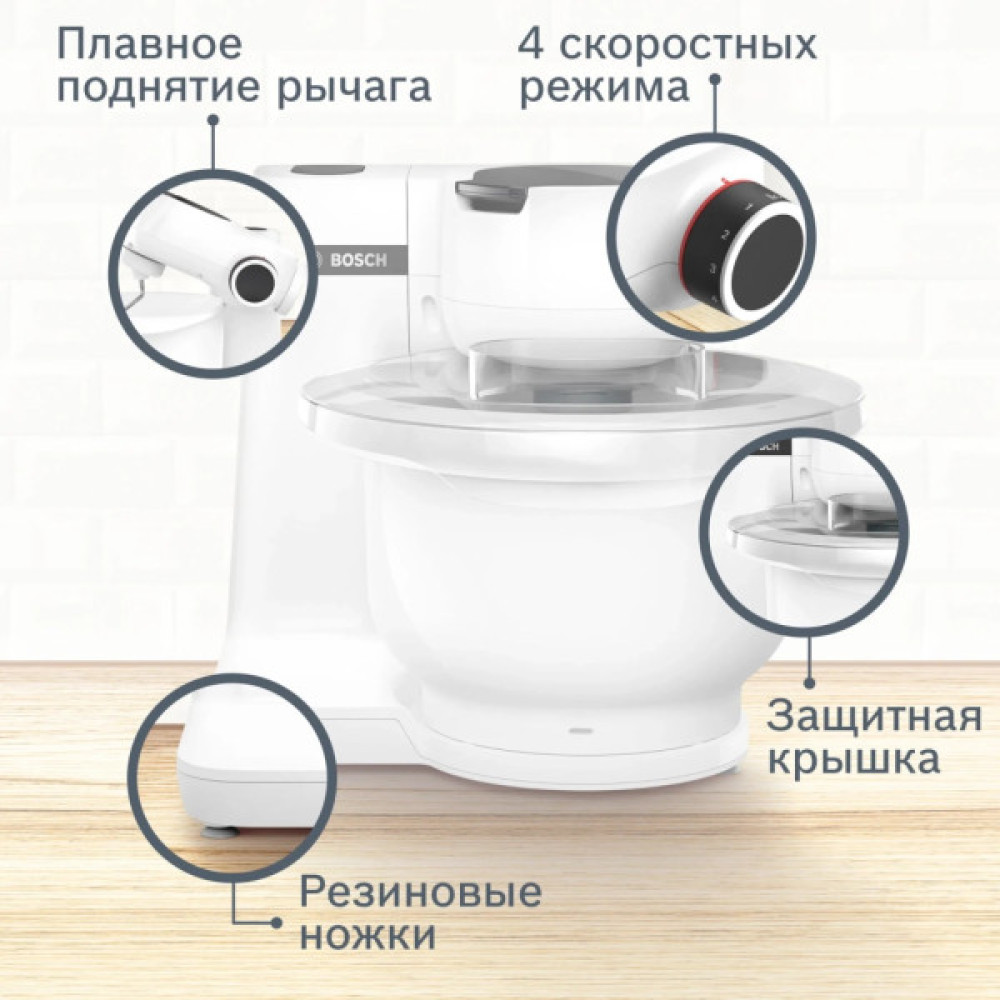 Плавное поднятие рычага

4 скоростных режима

BOSCH

Защитная крышка

Резиновые ножки