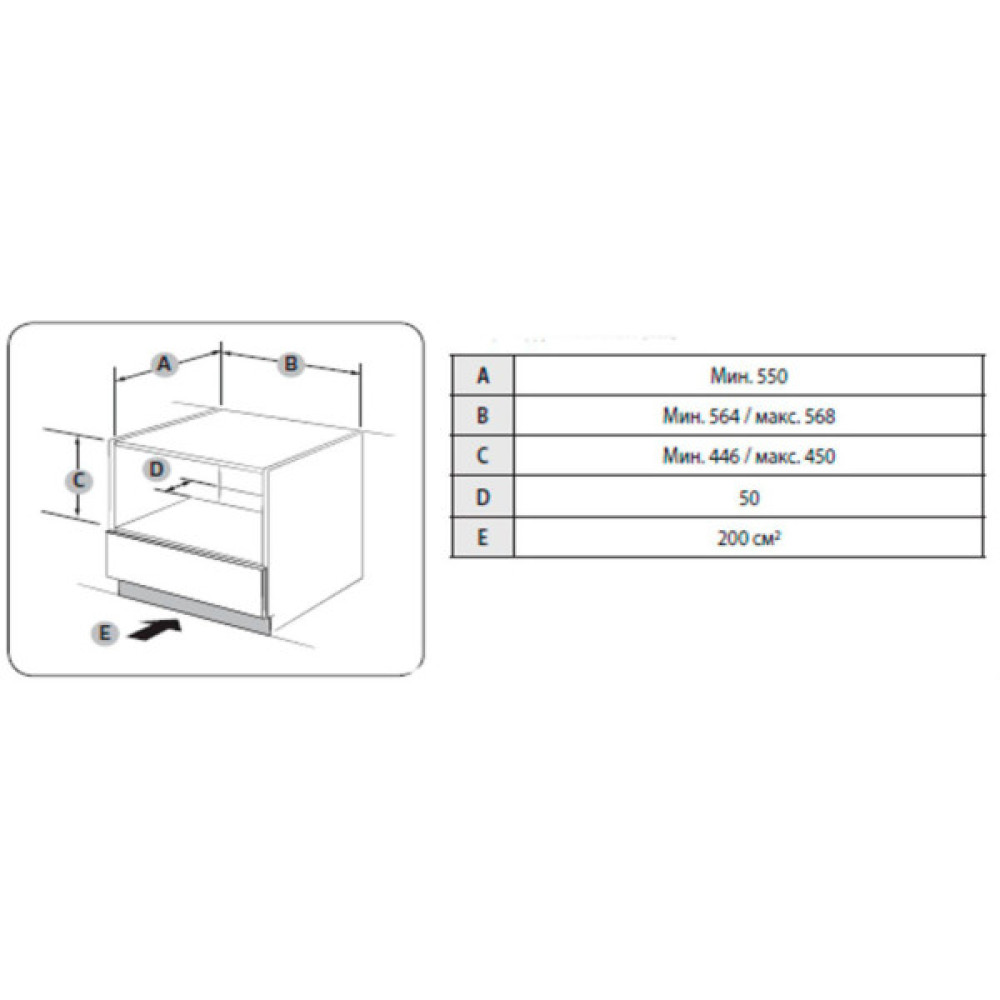 A B C D E

| A | Мин. 550 |
|---|---|
| B | Мин. 564 / макс. 568 |
| C | Мин. 446 / макс. 450 |
| D | 50 |
| E | 200 см² |