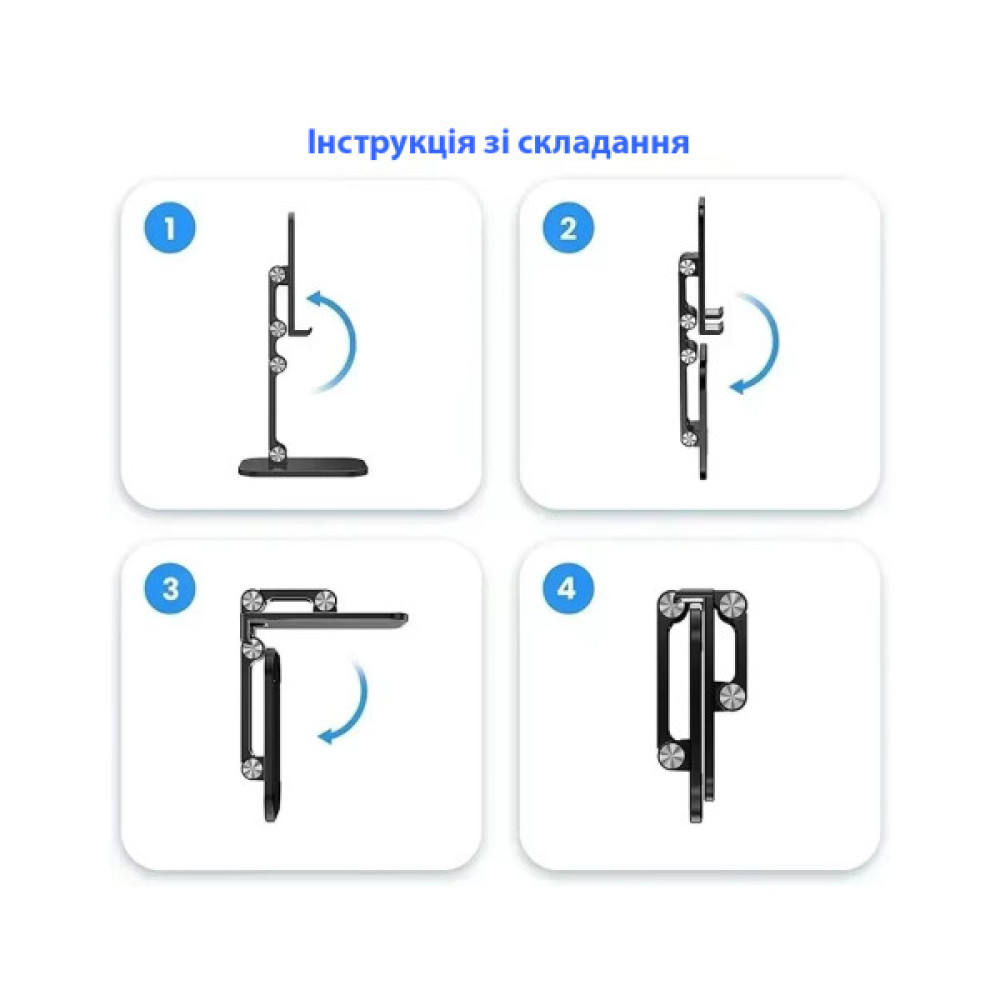 Інструкція зі складання

1

2

3

4