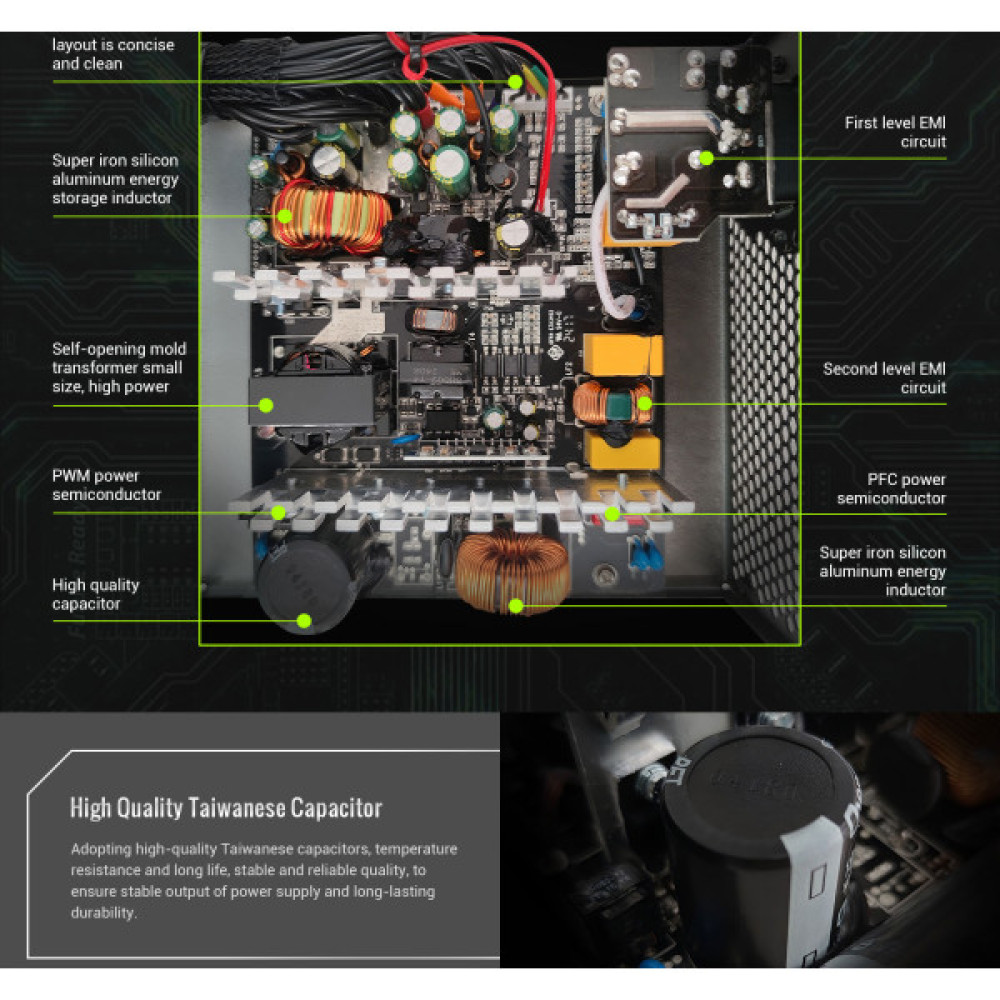 layout is concise and clean

Super iron silicon aluminum energy storage inductor

Self-opening mold transformer small size, high power

PWM power semiconductor

High quality capacitor

First level EMI circuit

Second level EMI circuit

PFC power semiconductor

Super iron silicon aluminum energy inductor

High Quality Taiwanese Capacitor

Adopting high-quality Taiwanese capacitors, temperature resistance and long life, stable and reliable quality, to ensure stable output of power supply and long-lasting durability.