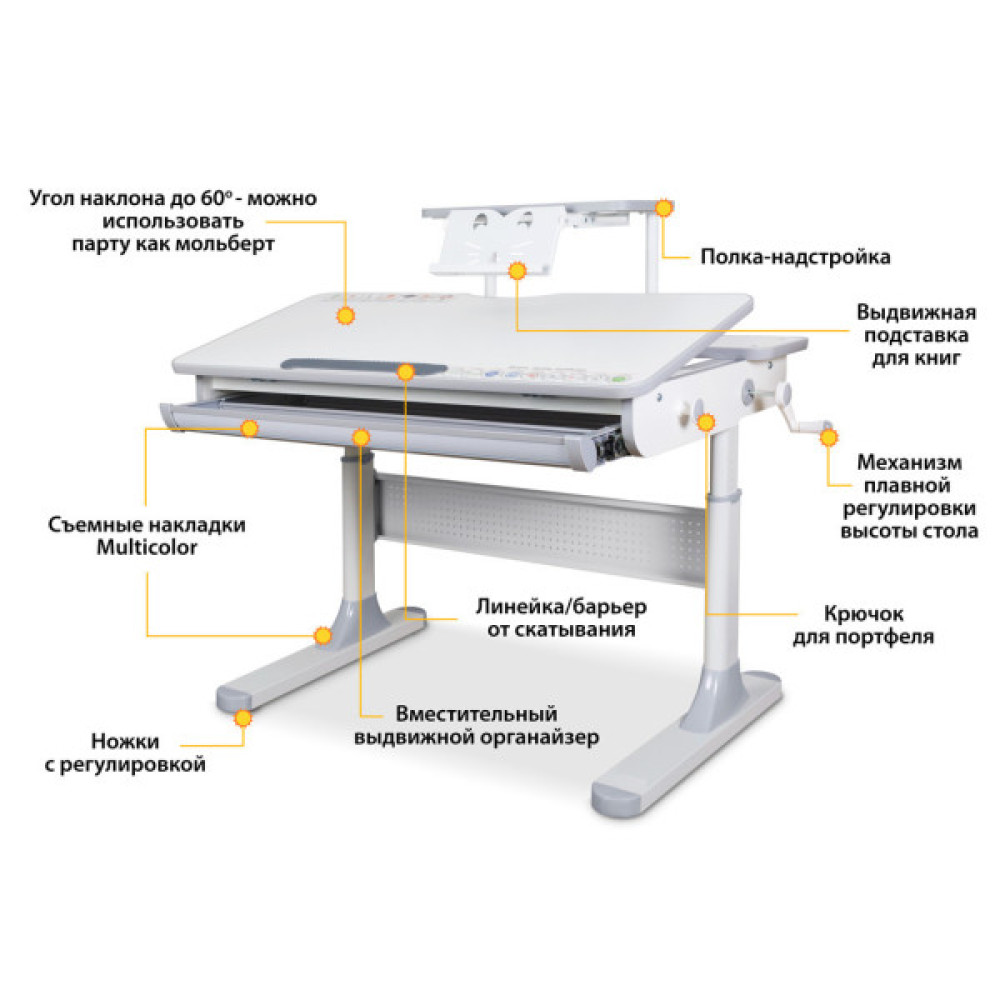 Угол наклона до 60° - можно использовать парту как мольберт

Полка-надстройка

Выдвижная подставка для книг

Механизм плавной регулировки высоты стола

Съемные накладки Multicolor

Линейка/барьер от скатывания

Крючок для портфеля

Вместительный выдвижной органайзер

Ножки с регулировкой