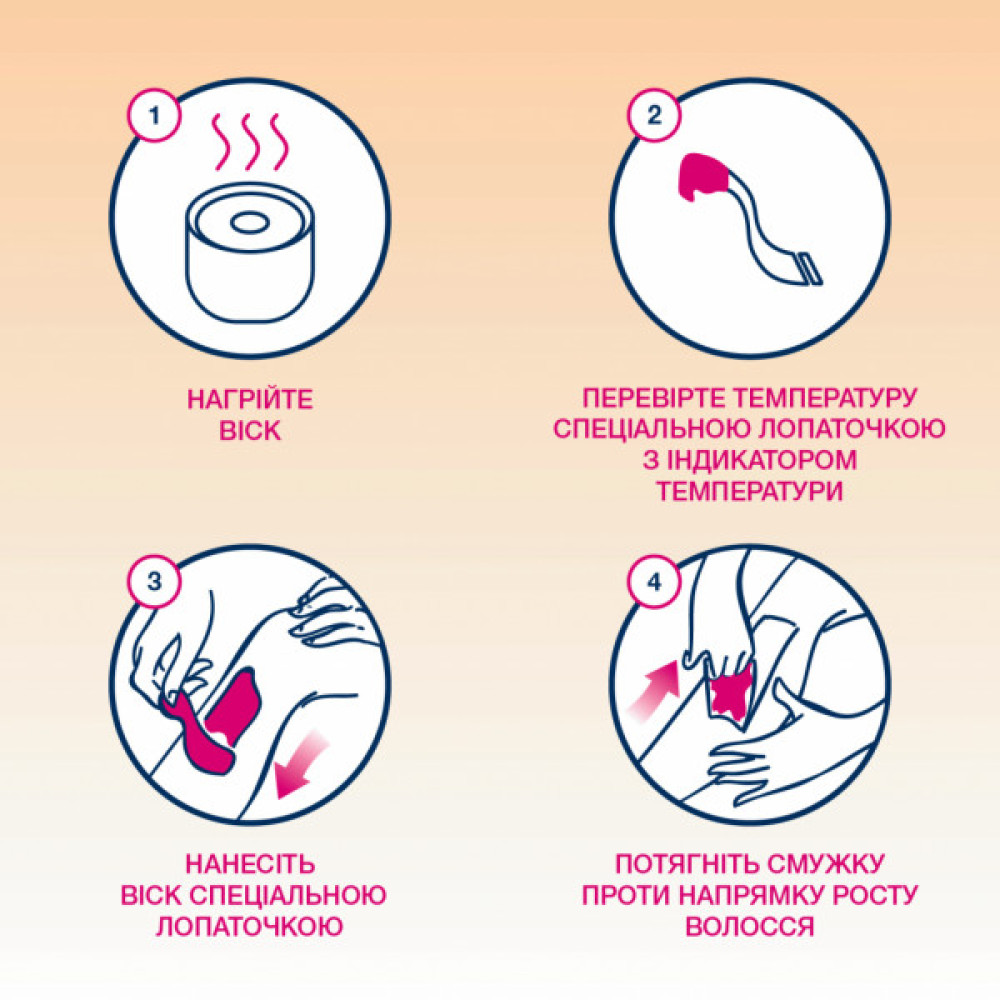 1

НАГРІЙТЕ ВІСК

2

ПЕРЕВІРТЕ ТЕМПЕРАТУРУ СПЕЦІАЛЬНОЮ ЛОПАТОЧКОЮ З ІНДИКАТОРОМ ТЕМПЕРАТУРИ

3

НАНЕСІТЬ ВІСК СПЕЦІАЛЬНОЮ ЛОПАТОЧКОЮ

4

ПОТЯГНІТЬ СМУЖКУ ПРОТИ НАПРЯМКУ РОСТУ ВОЛОССЯ