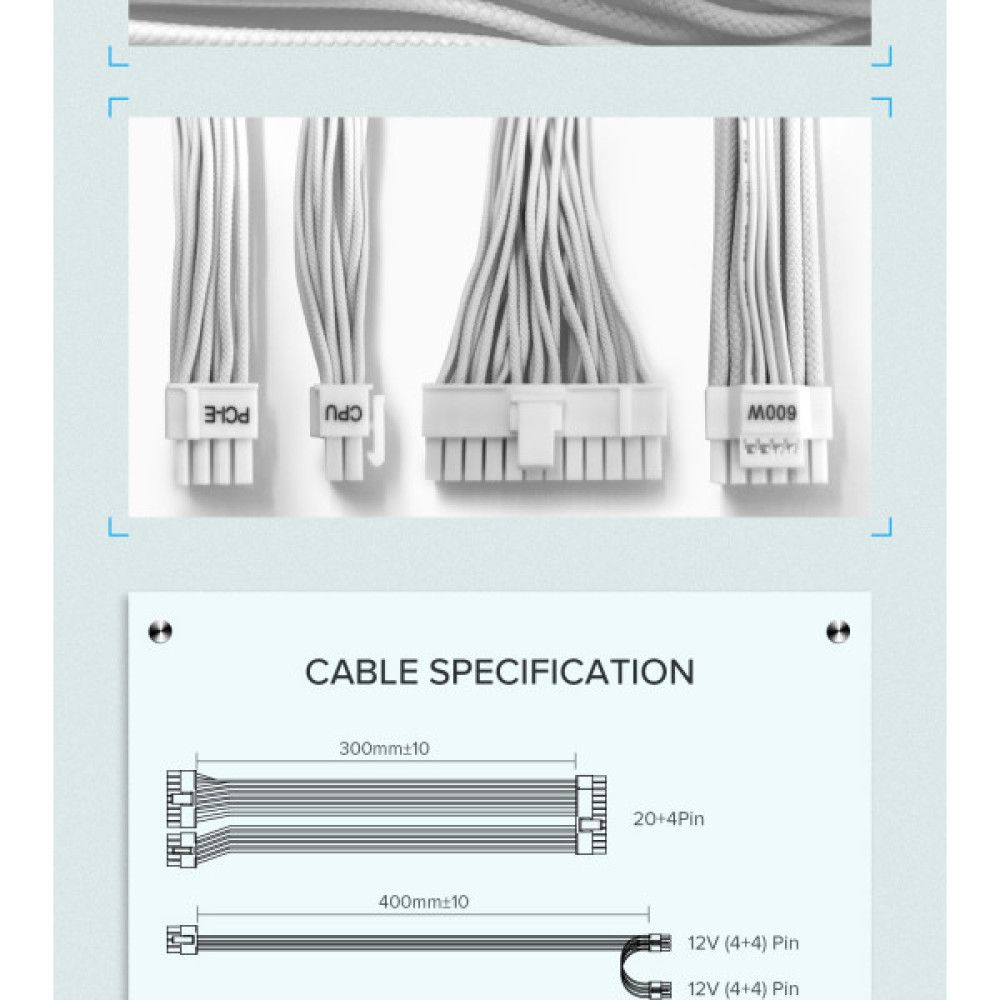 PCI-E

CPU

600W

CABLE SPECIFICATION

300mm±10

20+4Pin

400mm±10

12V (4+4) Pin

12V (4+4) Pin