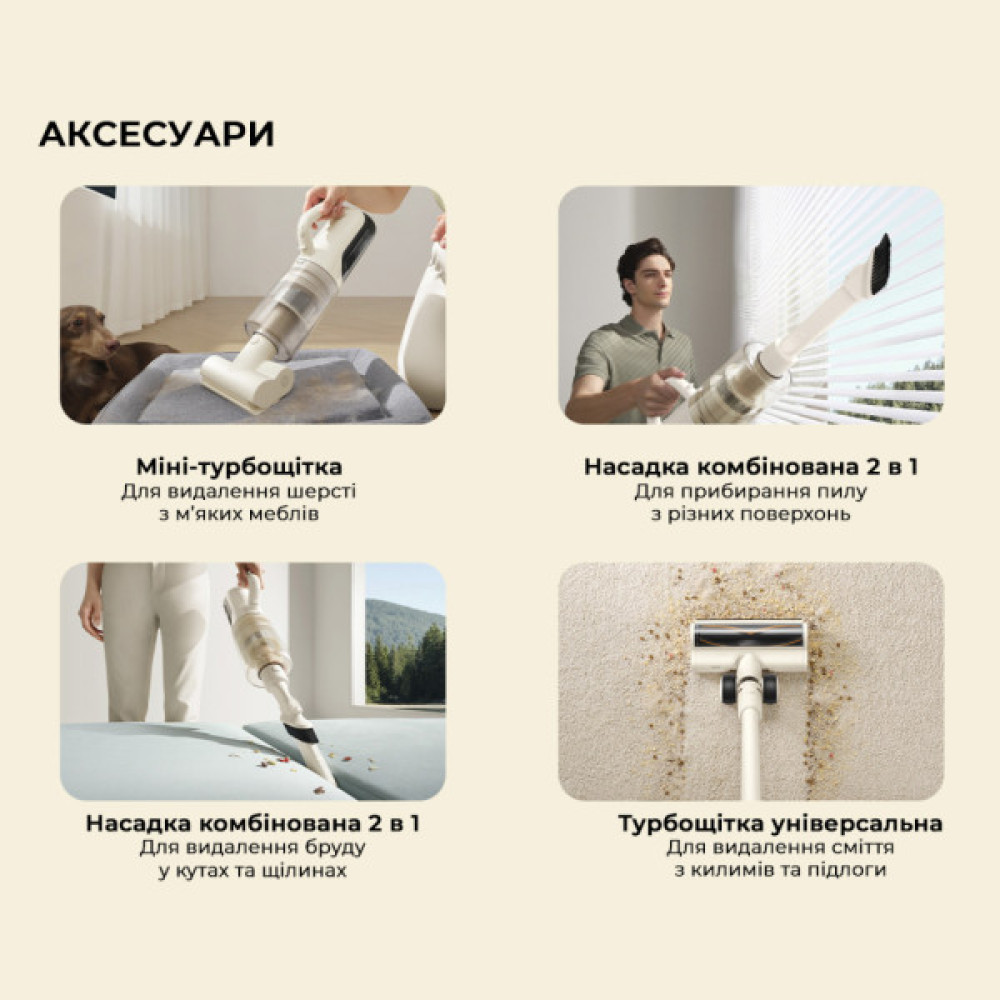 АКСЕСУАРИ

Міні-турбощітка
Для видалення шерсті з м'яких меблів

Насадка комбінована 2 в 1
Для прибирання пилу з різних поверхонь

Насадка комбінована 2 в 1
Для видалення бруду у кутах та щілинах

Турбощітка універсальна
Для видалення сміття з килимів та підлоги