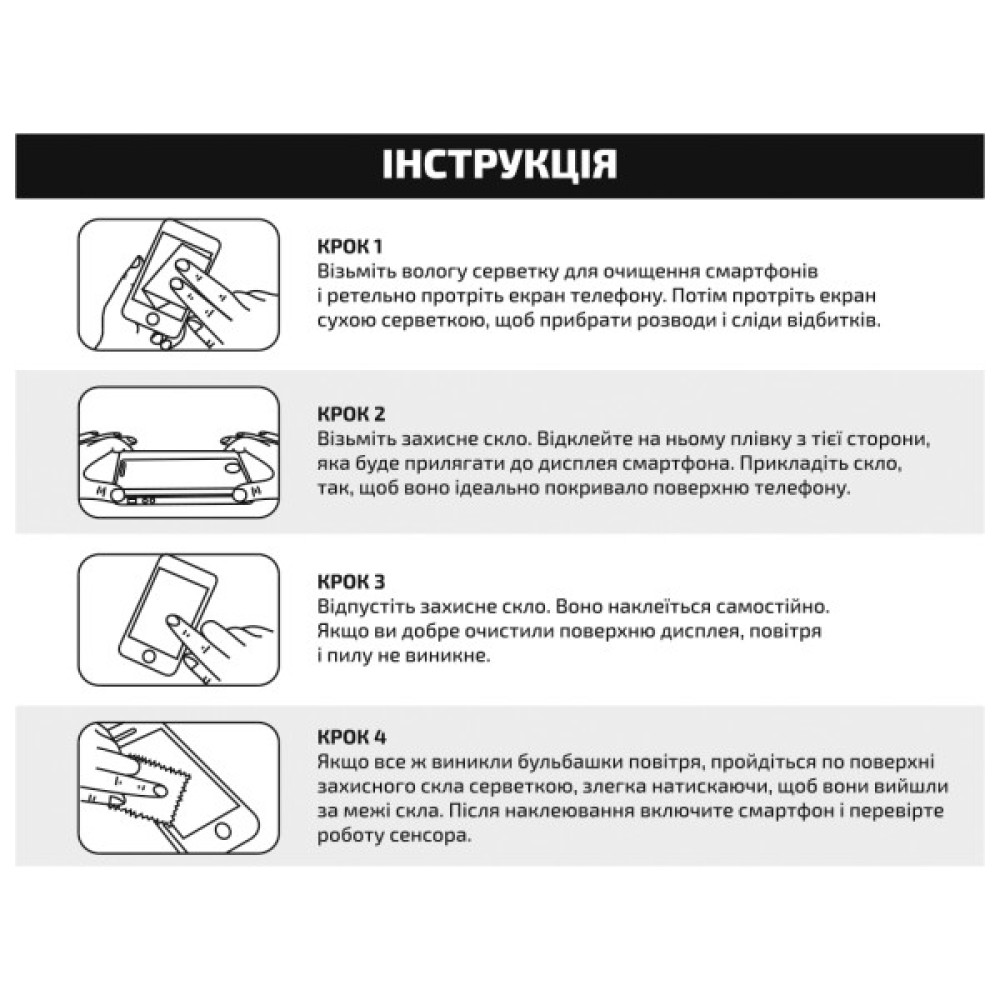 ІНСТРУКЦІЯ

КРОК 1
Візьміть вологу серветку для очищення смартфонів і ретельно протріть екран телефону. Потім протріть екран сухою серветкою, щоб прибрати розводи і сліди відбитків.

КРОК 2
Візьміть захисне скло. Відклейте на ньому плівку з тієї сторони, яка буде прилягати до дисплея смартфона. Прикладіть скло, так, щоб воно ідеально покривало поверхню телефону.

КРОК 3
Відпустіть захисне скло. Воно наклеїться самостійно. Якщо ви добре очистили поверхню дисплея, повітря і пилу не виникне.

КРОК 4
Якщо все ж виникли бульбашки повітря, пройдіться по поверхні захисного скла серветкою, злегка натискаючи, щоб вони вийшли за межі скла. Після наклеювання включите смартфон і перевірте роботу сенсора.