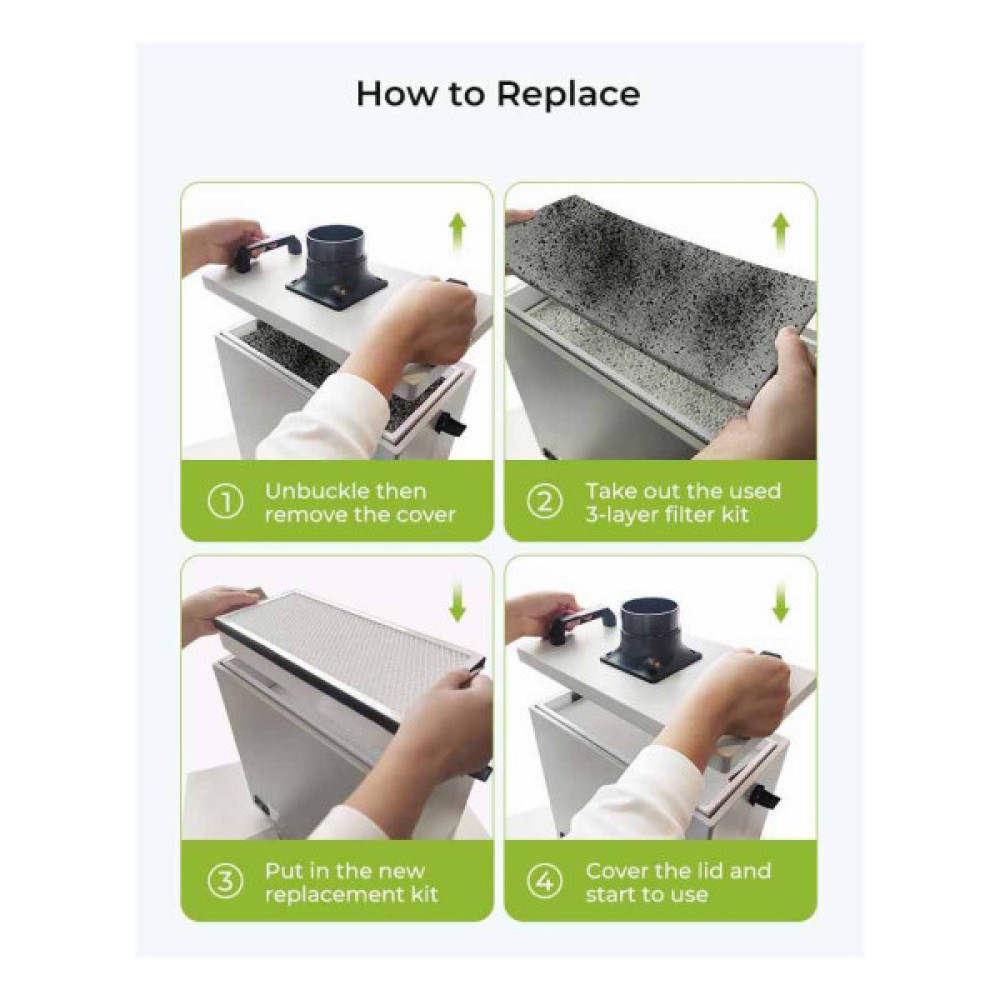 How to Replace

① Unbuckle then remove the cover

② Take out the used 3-layer filter kit

③ Put in the new replacement kit

④ Cover the lid and start to use