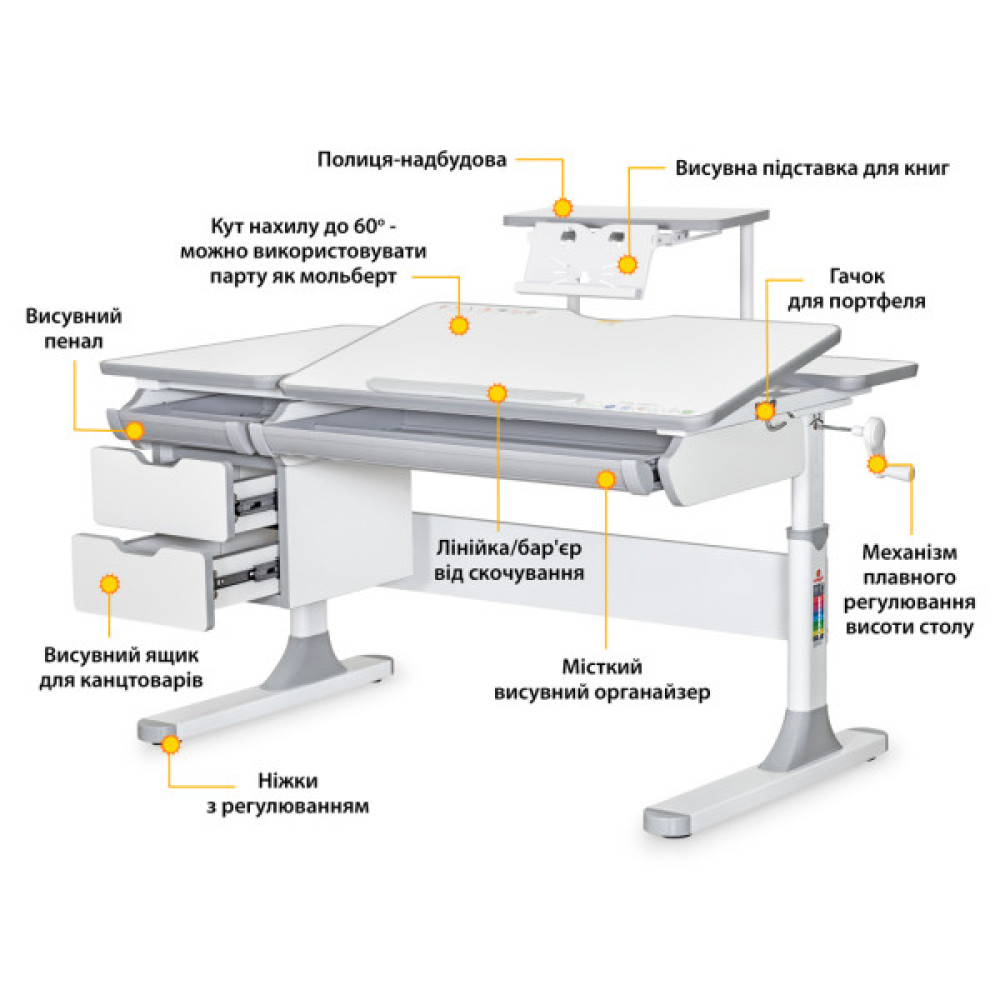 Полиця-надбудова

Висувна підставка для книг

Кут нахилу до 60° - можно використовувати парту як мольберт

Гачок для портфеля

Висувний пенал

Лінійка/бар'єр від скочування

Механізм плавного регулювання висоти столу

Висувний ящик для канцтоварів

Місткий висувний органайзер

Ніжки з регулюванням