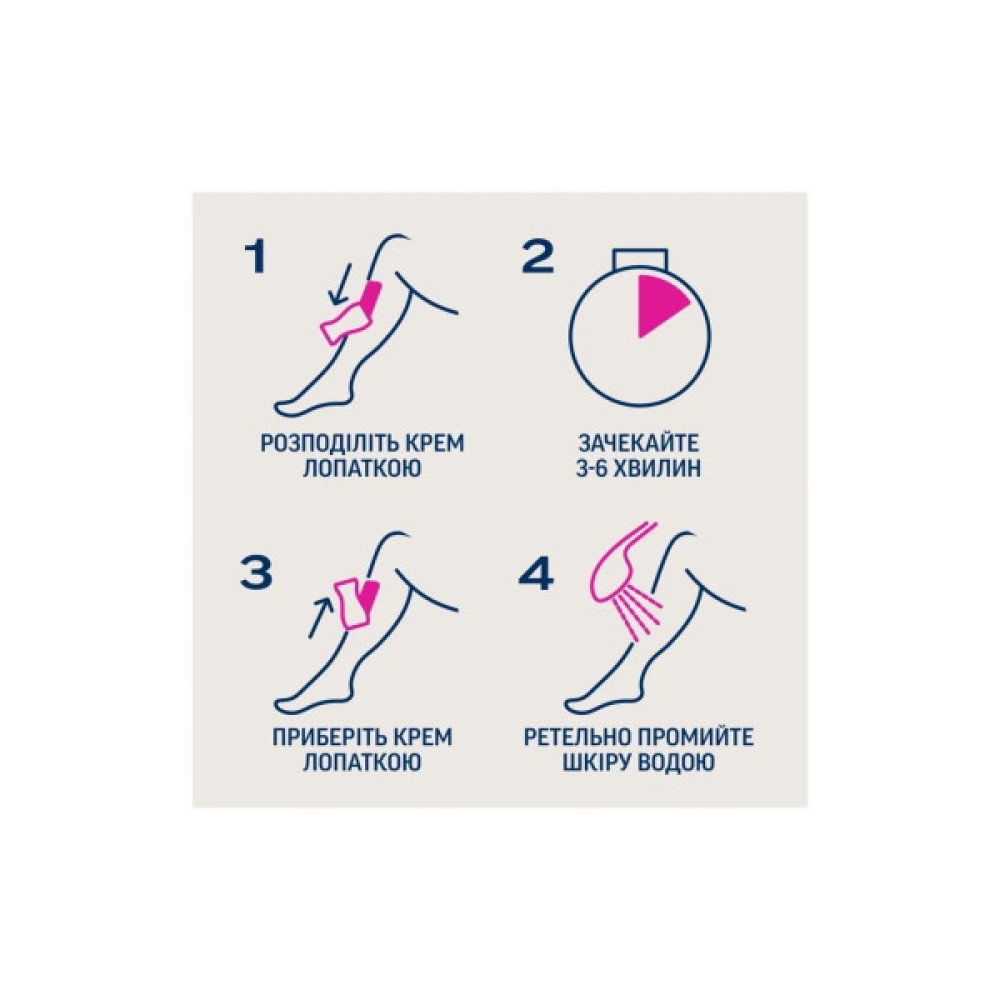 1

РОЗПОДІЛІТЬ КРЕМ ЛОПАТКОЮ

2

ЗАЧЕКАЙТЕ 3-6 ХВИЛИН

3

ПРИБЕРІТЬ КРЕМ ЛОПАТКОЮ

4

РЕТЕЛЬНО ПРОМИЙТЕ ШКІРУ ВОДОЮ