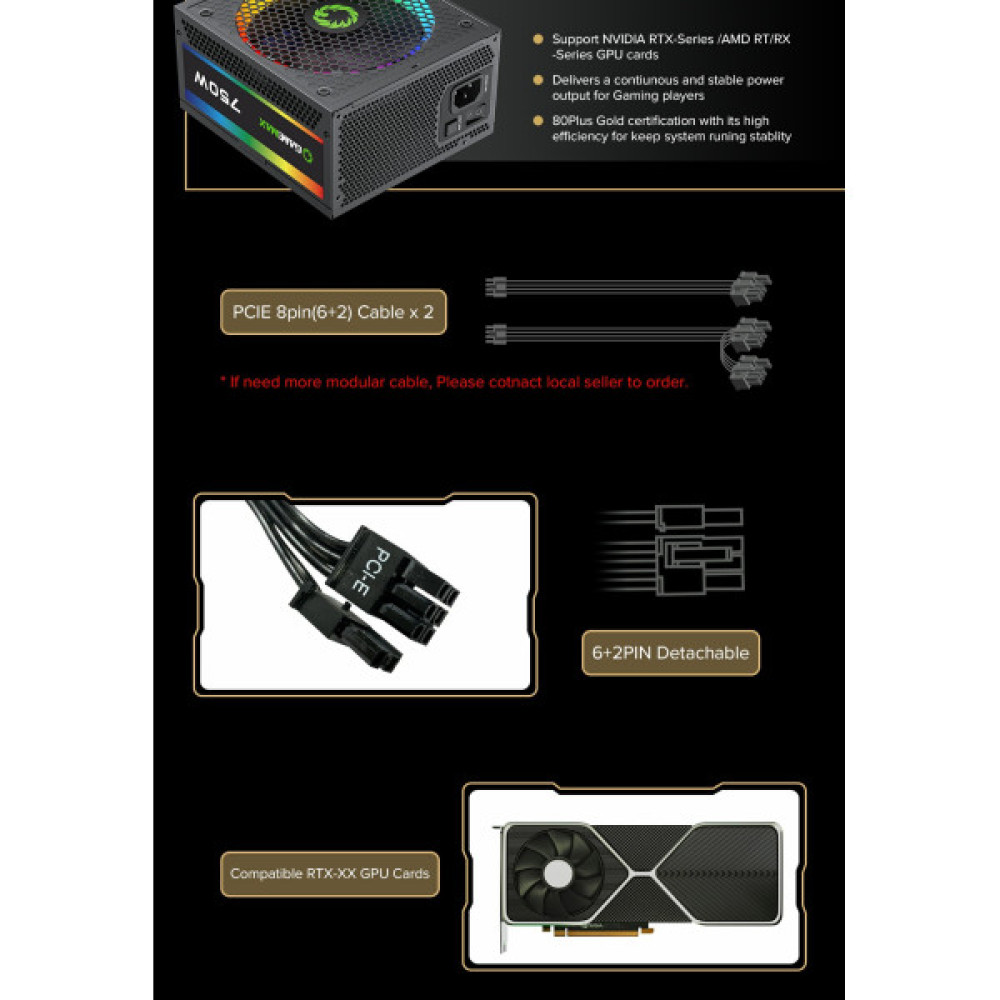 750W

GAMEMAX

Support NVIDIA RTX-Series /AMD RT/RX -Series GPU cards

Delivers a contiunous and stable power output for Gaming players

80Plus Gold certification with its high efficiency for keep system runing stablity

PCIE 8pin(6+2) Cable x 2

* If need more modular cable, Please cotnact local seller to order.

PCI-E

6+2PIN Detachable

Compatible RTX-XX GPU Cards