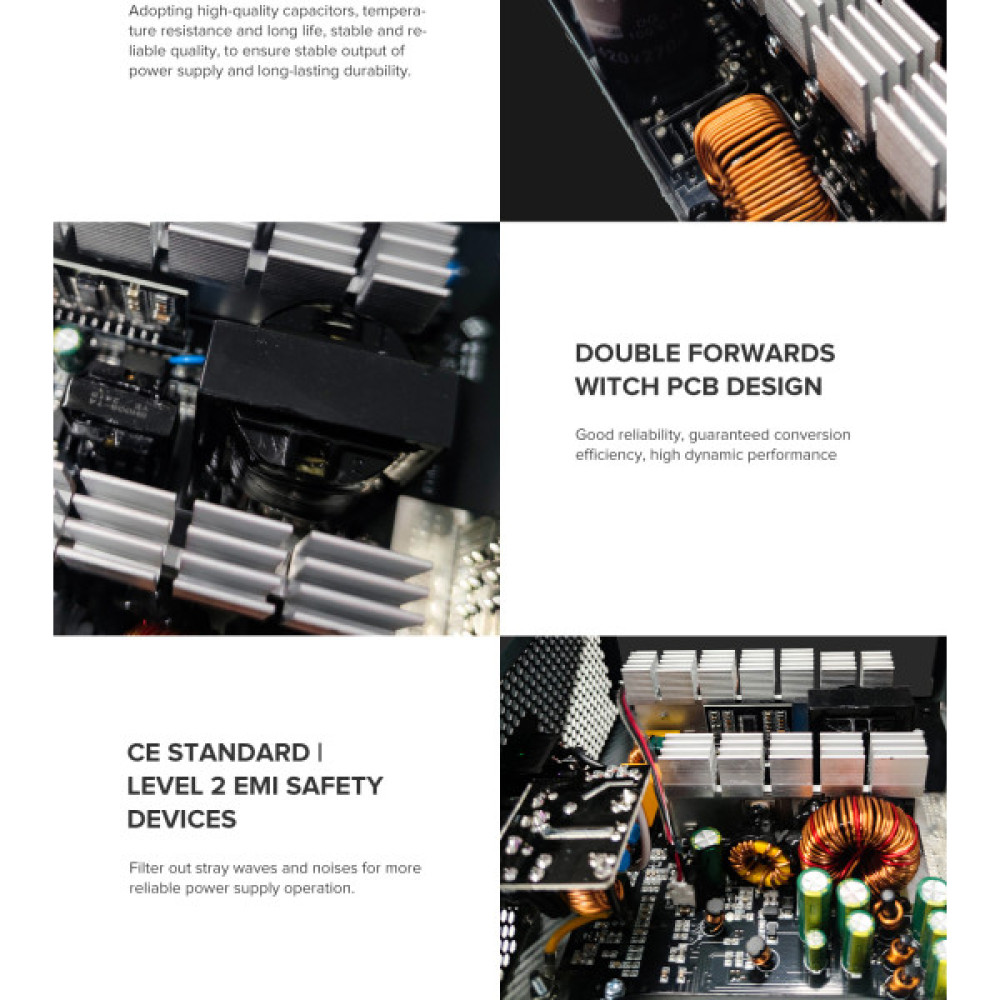 Adopting high-quality capacitors, temperature resistance and long life, stable and reliable quality, to ensure stable output of power supply and long-lasting durability.

DOUBLE FORWARDS WITCH PCB DESIGN

Good reliability, guaranteed conversion efficiency, high dynamic performance

CE STANDARD | LEVEL 2 EMI SAFETY DEVICES

Filter out stray waves and noises for more reliable power supply operation.