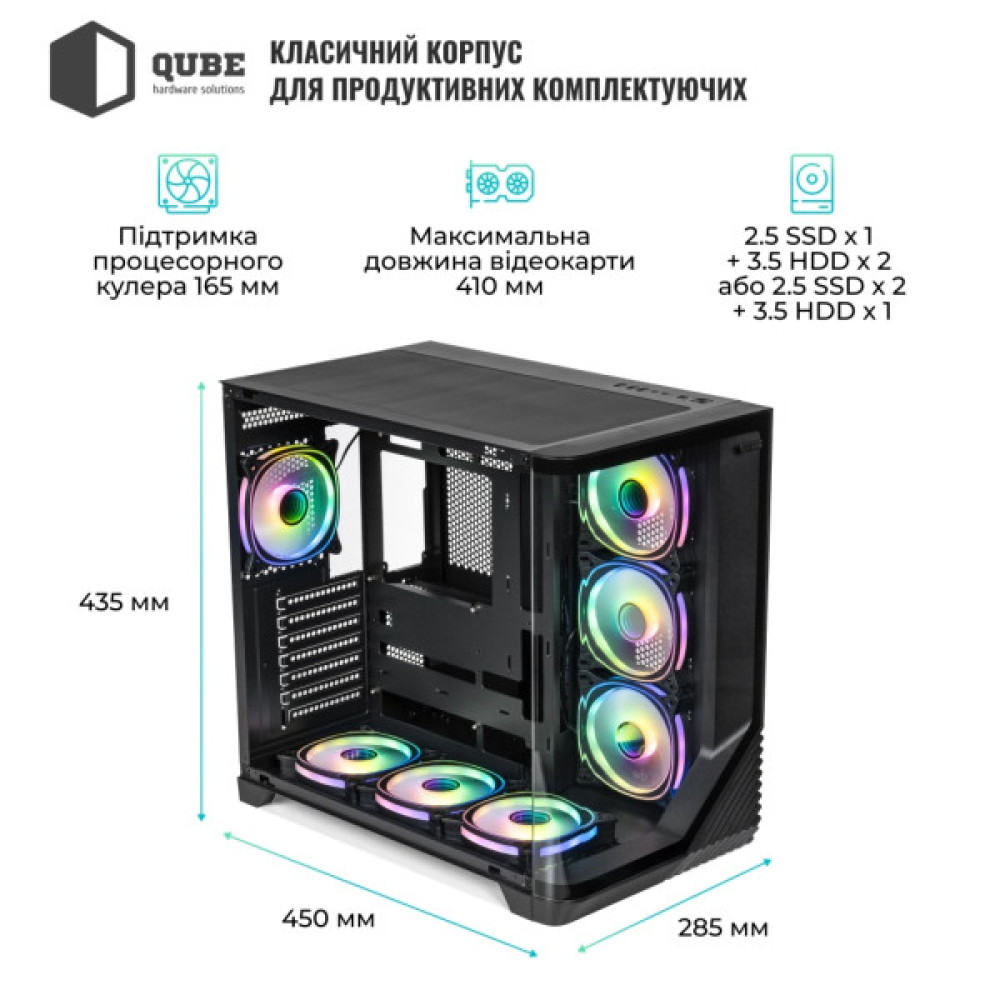 QUBE
hardware solutions

КЛАСИЧНИЙ КОРПУС ДЛЯ ПРОДУКТИВНИХ КОМПЛЕКТУЮЧИХ

Підтримка процесорного кулера 165 мм

Максимальна довжина відеокарти 410 мм

2.5 SSD x 1 + 3.5 HDD x 2 або 2.5 SSD x 2 + 3.5 HDD x 1

435 мм

450 мм

285 мм