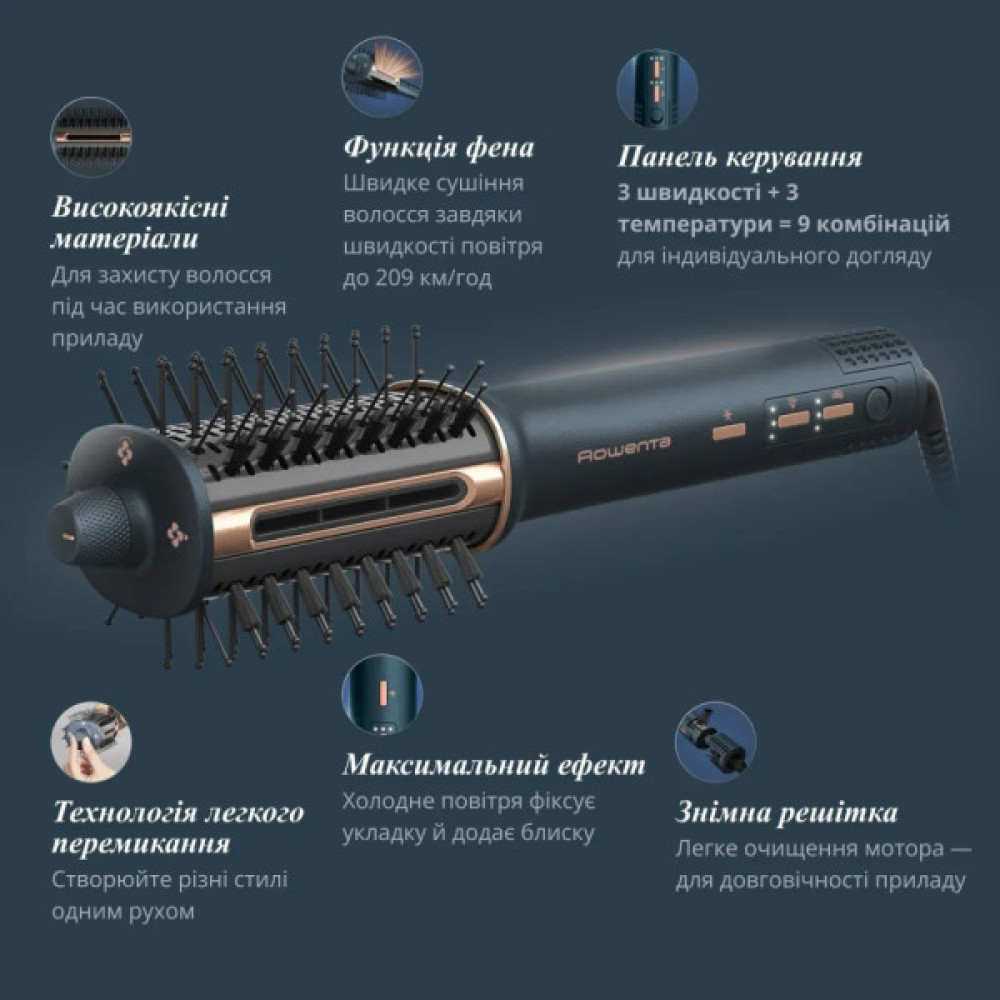 Високоякісні матеріали
Для захисту волосся під час використання приладу

Функція фена
Швидке сушіння волосся завдяки швидкості повітря до 209 км/год

Панель керування
3 швидкості + 3 температури = 9 комбінацій
для індивідуального догляду

Rowenta

Технологія легкого перемикання
Створюйте різні стилі одним рухом

Максимальний ефект
Холодне повітря фіксує укладку й додає блиску

Знімна решітка
Легке очищення мотора — для довговічності приладу