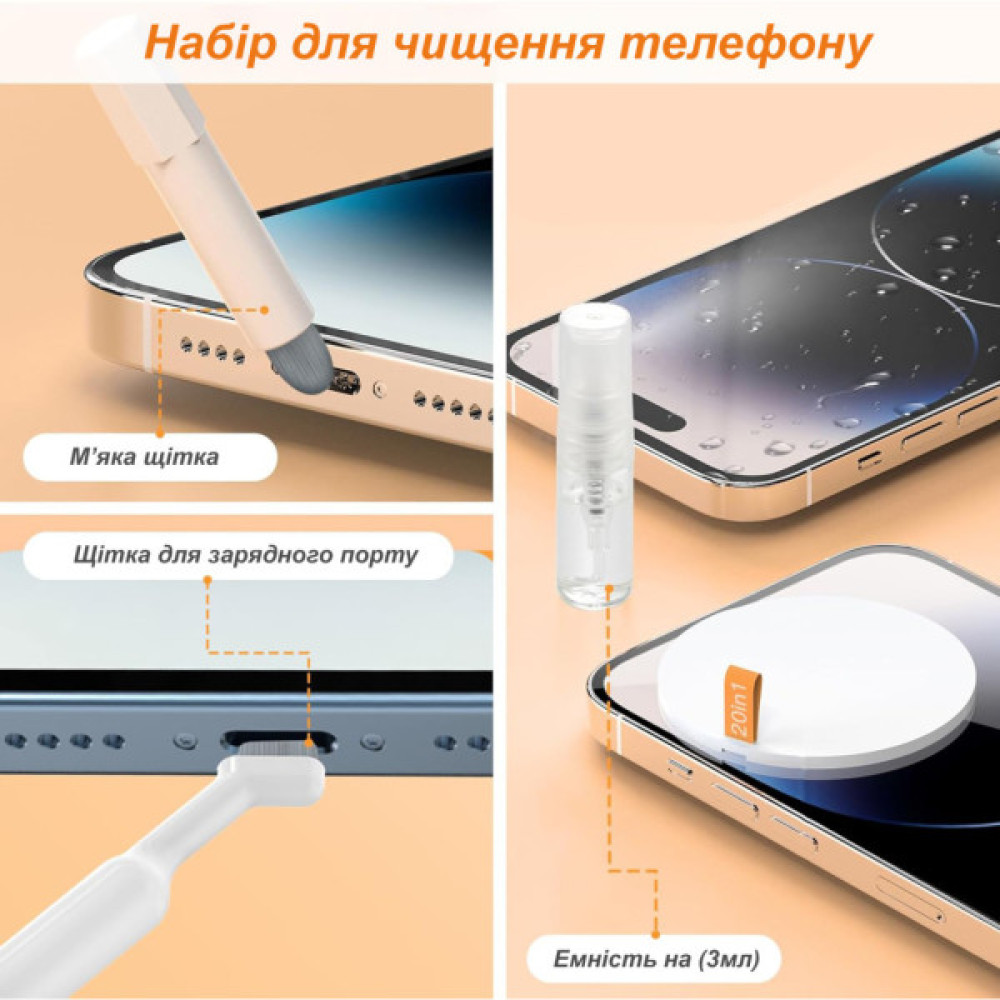 Набір для чищення телефону

М'яка щітка

Щітка для зарядного порту

20in1

Ємність на (3мл)