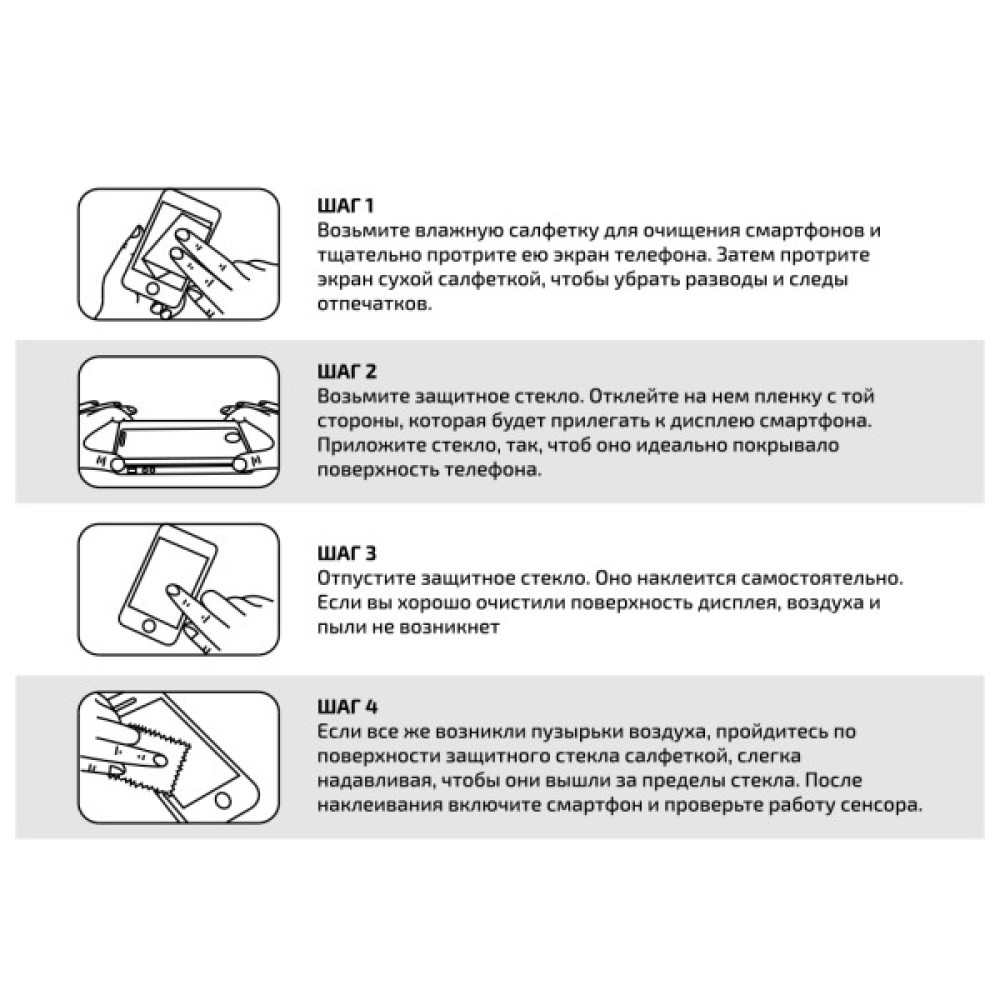 ШАГ 1
Возьмите влажную салфетку для очищения смартфонов и тщательно протрите ею экран телефона. Затем протрите экран сухой салфеткой, чтобы убрать разводы и следы отпечатков.

ШАГ 2
Возьмите защитное стекло. Отклейте на нем пленку с той стороны, которая будет прилегать к дисплею смартфона. Приложите стекло, так, чтоб оно идеально покрывало поверхность телефона.

ШАГ 3
Отпустите защитное стекло. Оно наклеится самостоятельно. Если вы хорошо очистили поверхность дисплея, воздуха и пыли не возникнет

ШАГ 4
Если все же возникли пузырьки воздуха, пройдитесь по поверхности защитного стекла салфеткой, слегка надавливая, чтобы они вышли за пределы стекла. После наклеивания включите смартфон и проверьте работу сенсора.