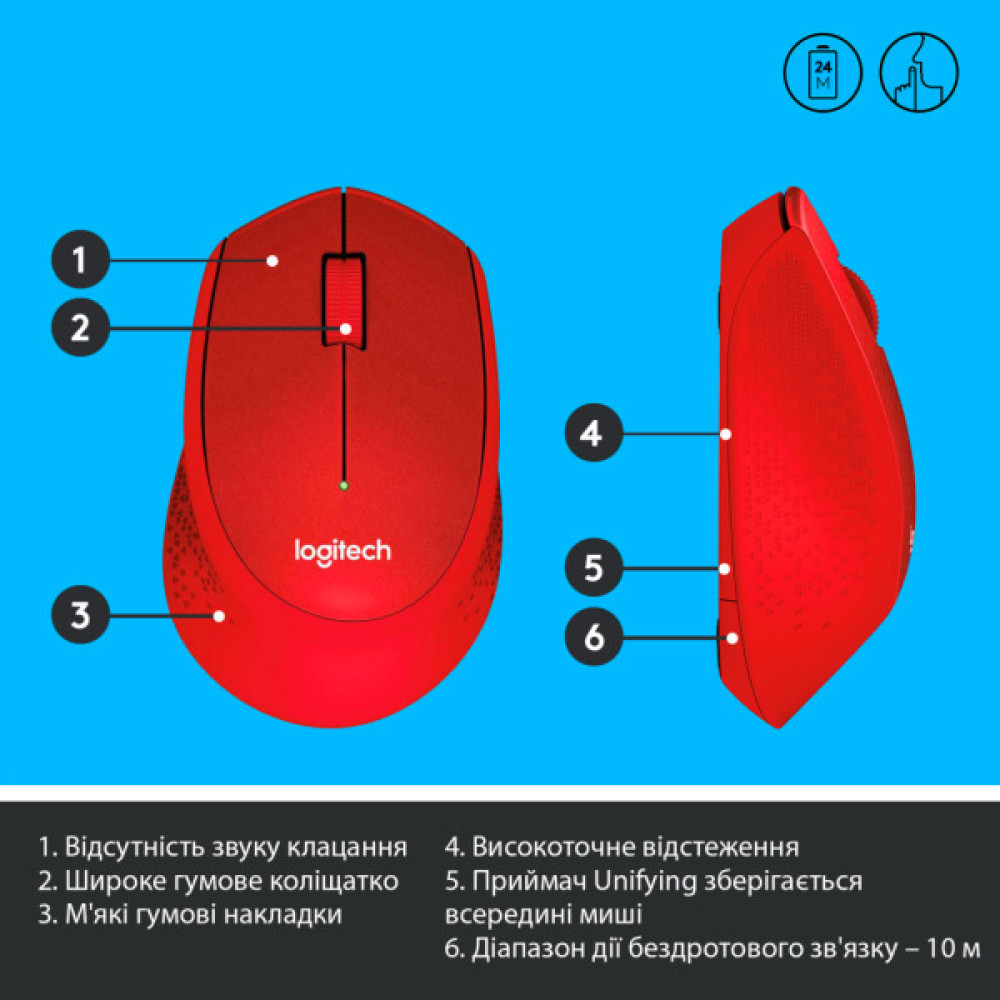 24
M

1

2

3

logitech

4

5

6

1. Відсутність звуку клацання
2. Широке гумове коліщатко
3. М'які гумові накладки

4. Високоточне відстеження
5. Приймач Unifying зберігається всередині миші
6. Діапазон дії бездротового зв'язку – 10 м