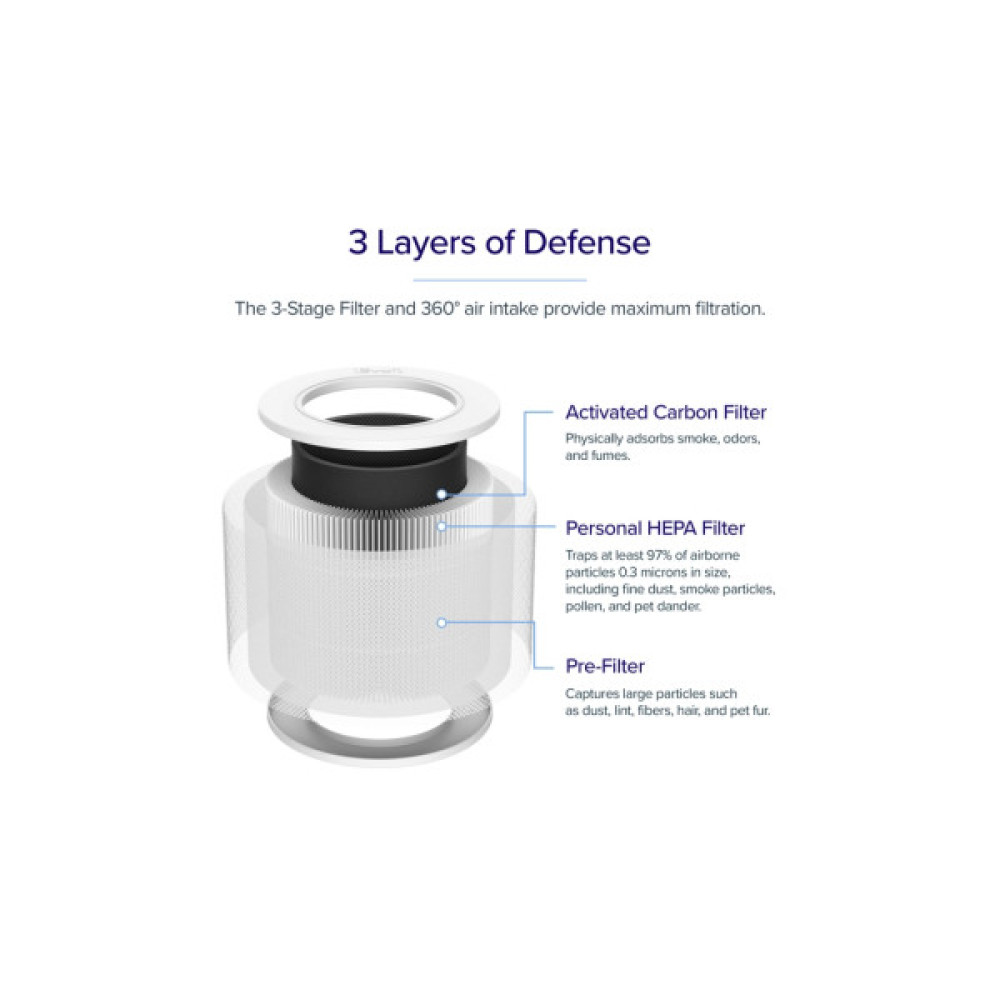 3 Layers of Defense

The 3-Stage Filter and 360° air intake provide maximum filtration.

Activated Carbon Filter
Physically adsorbs smoke, odors, and fumes.

Personal HEPA Filter
Traps at least 97% of airborne particles 0.3 microns in size, including fine dust, smoke particles, pollen, and pet dander.

Pre-Filter
Captures large particles such as dust, lint, fibers, hair, and pet fur.