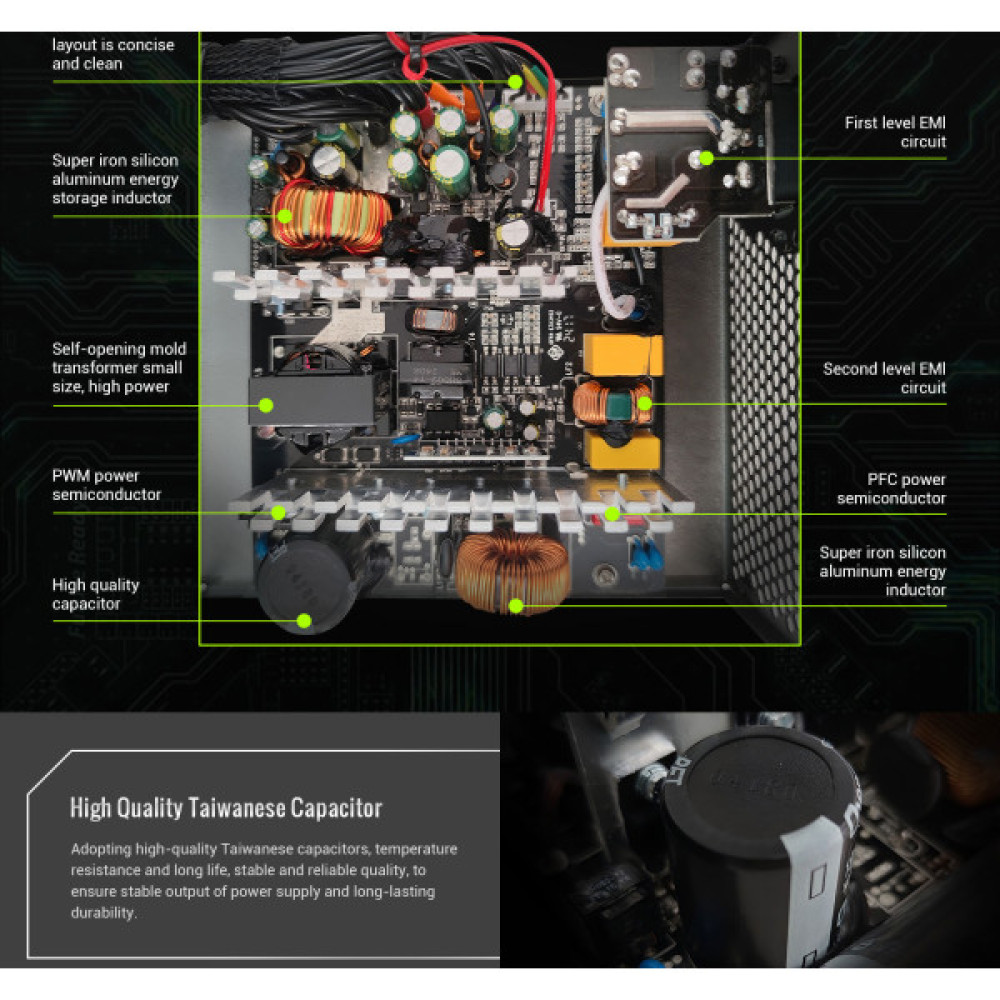 layout is concise and clean

Super iron silicon aluminum energy storage inductor

Self-opening mold transformer small size, high power

PWM power semiconductor

High quality capacitor

First level EMI circuit

Second level EMI circuit

PFC power semiconductor

Super iron silicon aluminum energy inductor

High Quality Taiwanese Capacitor

Adopting high-quality Taiwanese capacitors, temperature resistance and long life, stable and reliable quality, to ensure stable output of power supply and long-lasting durability.